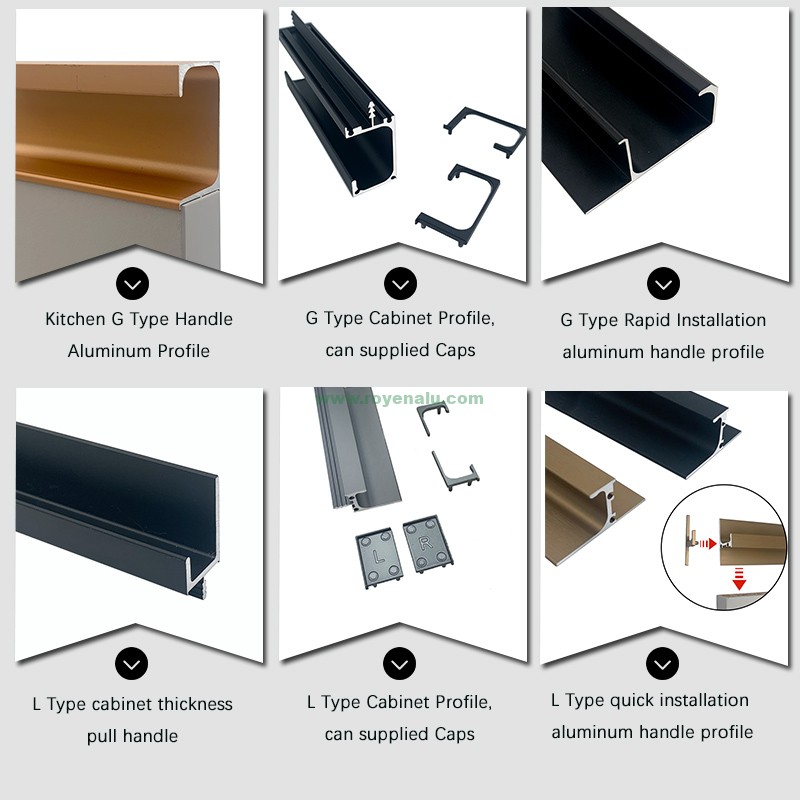 Kitchen G Type Handle Aluminum Profile

G Type Cabinet Profile, can supplied Caps

G Type Rapid Installation aluminum handle profile

www.royenalu.com

L

R

L Type cabinet thickness pull handle

L Type Cabinet Profile, can supplied Caps

L Type quick installation aluminum handle profile