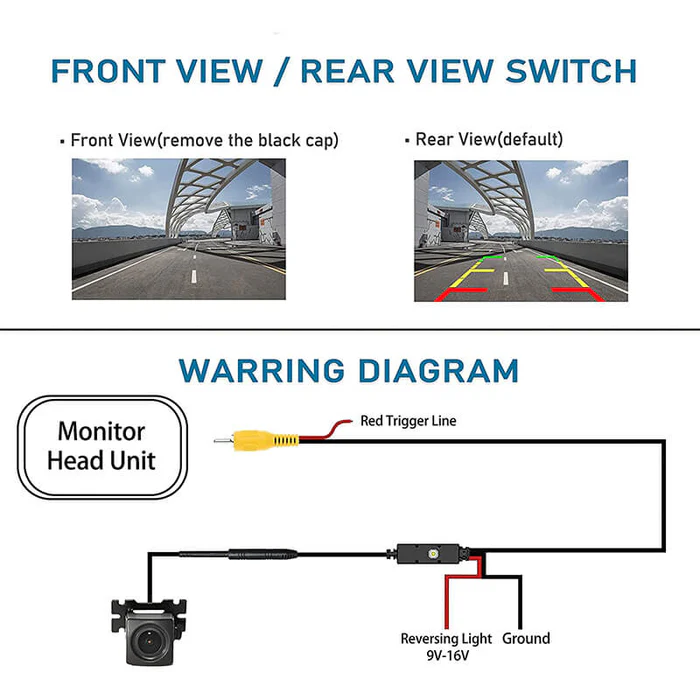 FRONT VIEW / REAR VIEW SWITCH

▪ Front View(remove the black cap)

▪ Rear View(default)

WARRING DIAGRAM

Monitor Head Unit

Red Trigger Line

Reversing Light 9V-16V

Ground