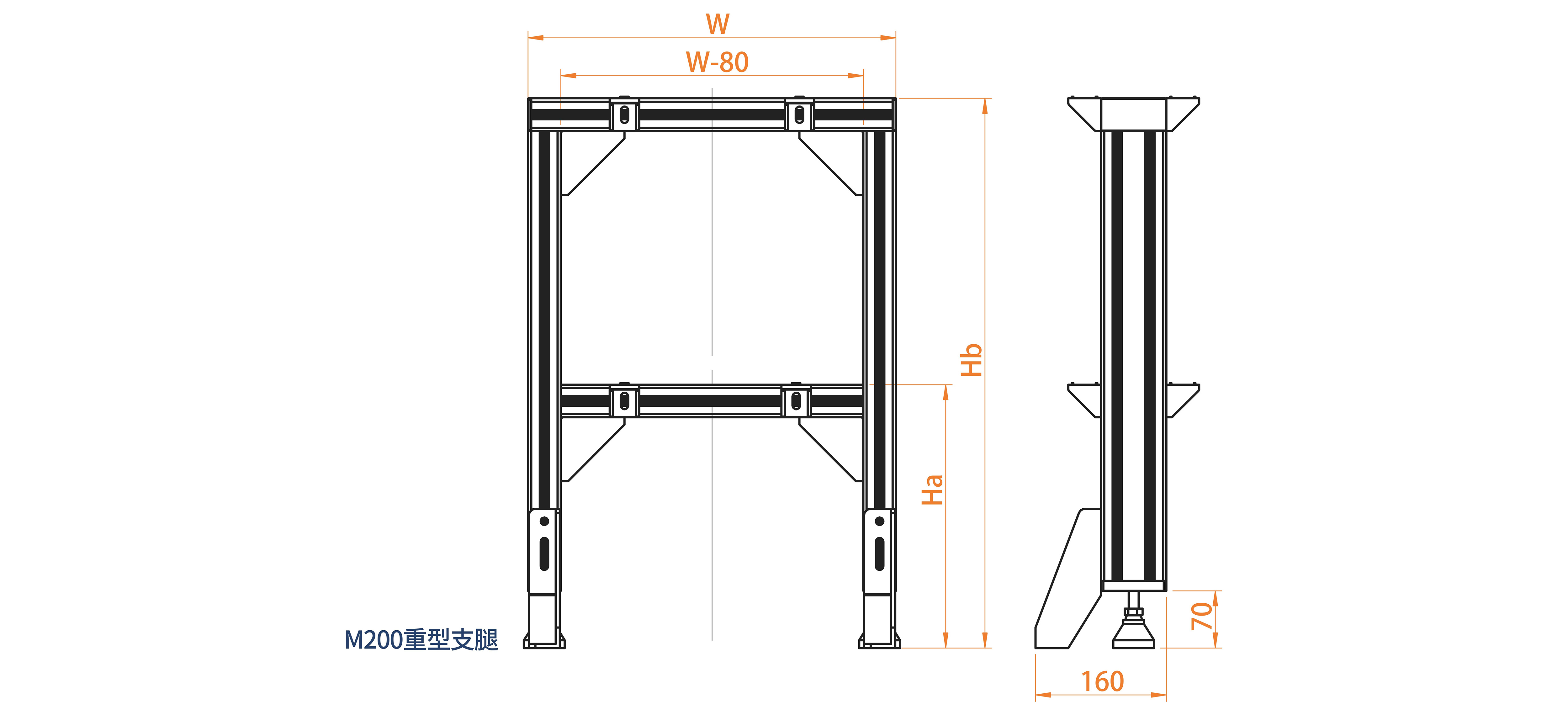 W
W-80
Hb
Ha
M200重型支腿
70
160