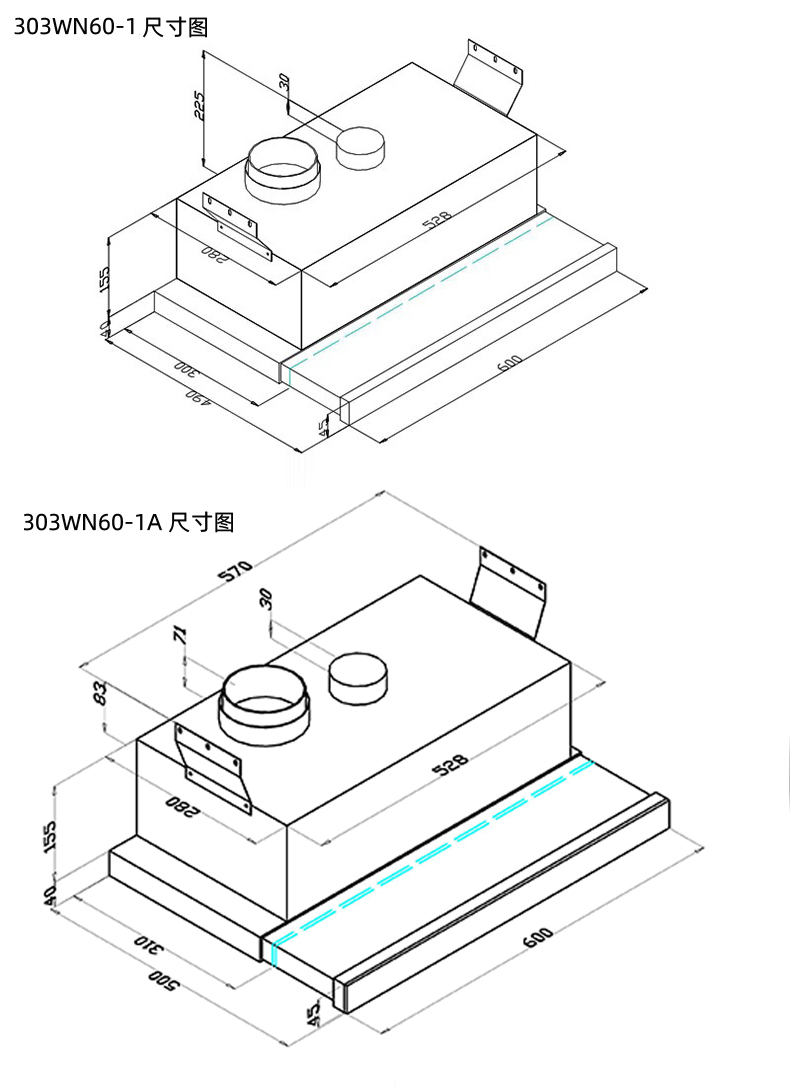 303WN60-1 尺寸图

225
30
528
280
155
40
300
490
600
45

303WN60-1A 尺寸图

570
30
71
83
528
280
155
40
310
500
600
45