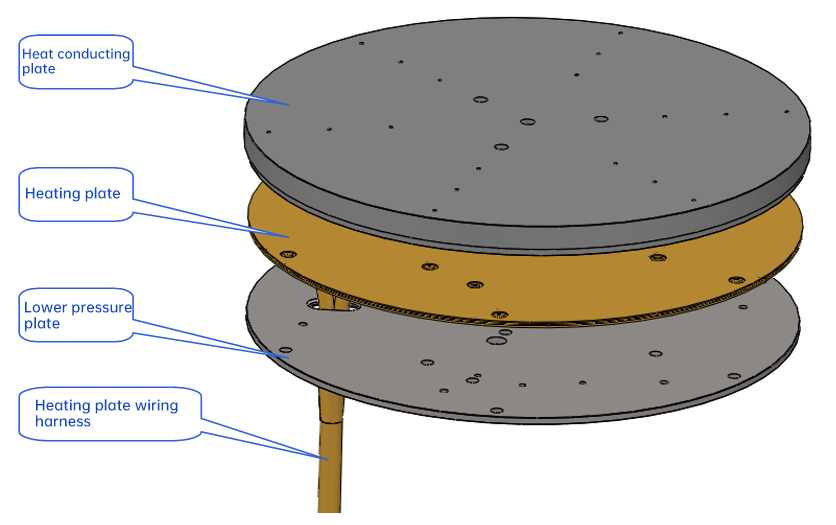 Heat conducting plate

Heating plate

Lower pressure plate

Heating plate wiring harness