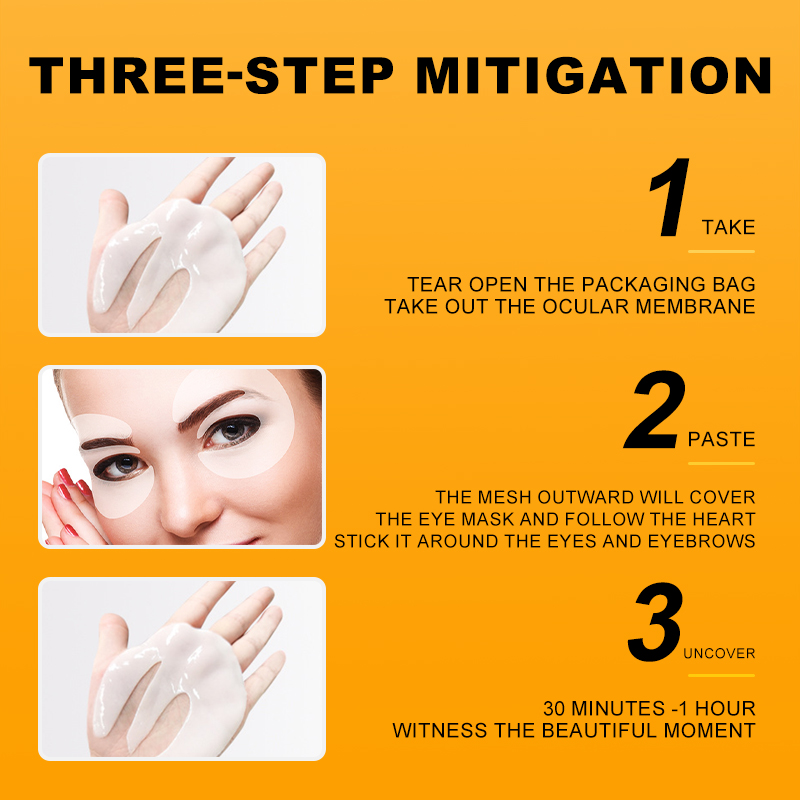 THREE-STEP MITIGATION

1 TAKE

TEAR OPEN THE PACKAGING BAG
TAKE OUT THE OCULAR MEMBRANE

2 PASTE

THE MESH OUTWARD WILL COVER
THE EYE MASK AND FOLLOW THE HEART
STICK IT AROUND THE EYES AND EYEBROWS

3 UNCOVER

30 MINUTES -1 HOUR
WITNESS THE BEAUTIFUL MOMENT