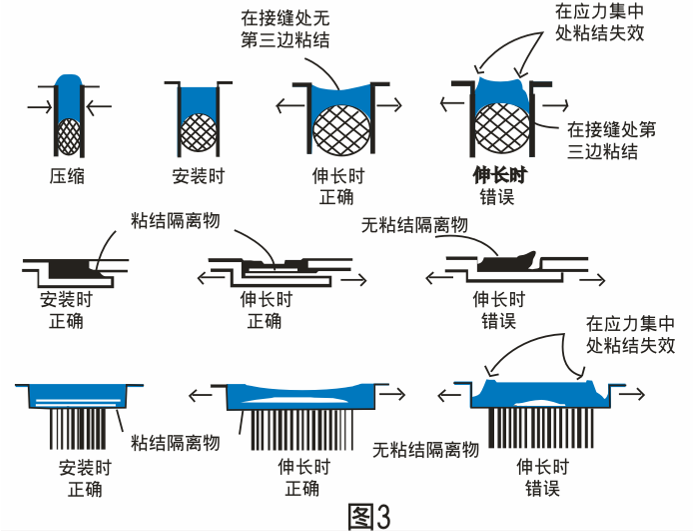 在接缝处无第三边粘结

在应力集中处粘结失效

在接缝处第三边粘结

压缩

安装时

伸长时
正确

伸长时
错误

粘结隔离物

无粘结隔离物

安装时
正确

伸长时
正确

伸长时
错误

在应力集中处粘结失效

粘结隔离物

无粘结隔离物

安装时
正确

伸长时
正确

伸长时
错误

图3