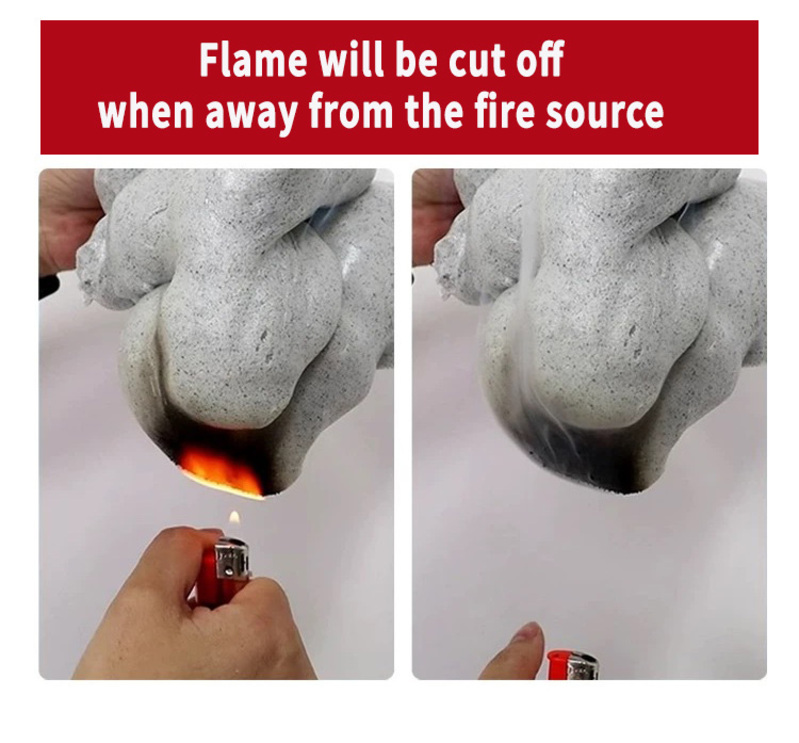 Flame will be cut off
when away from the fire source