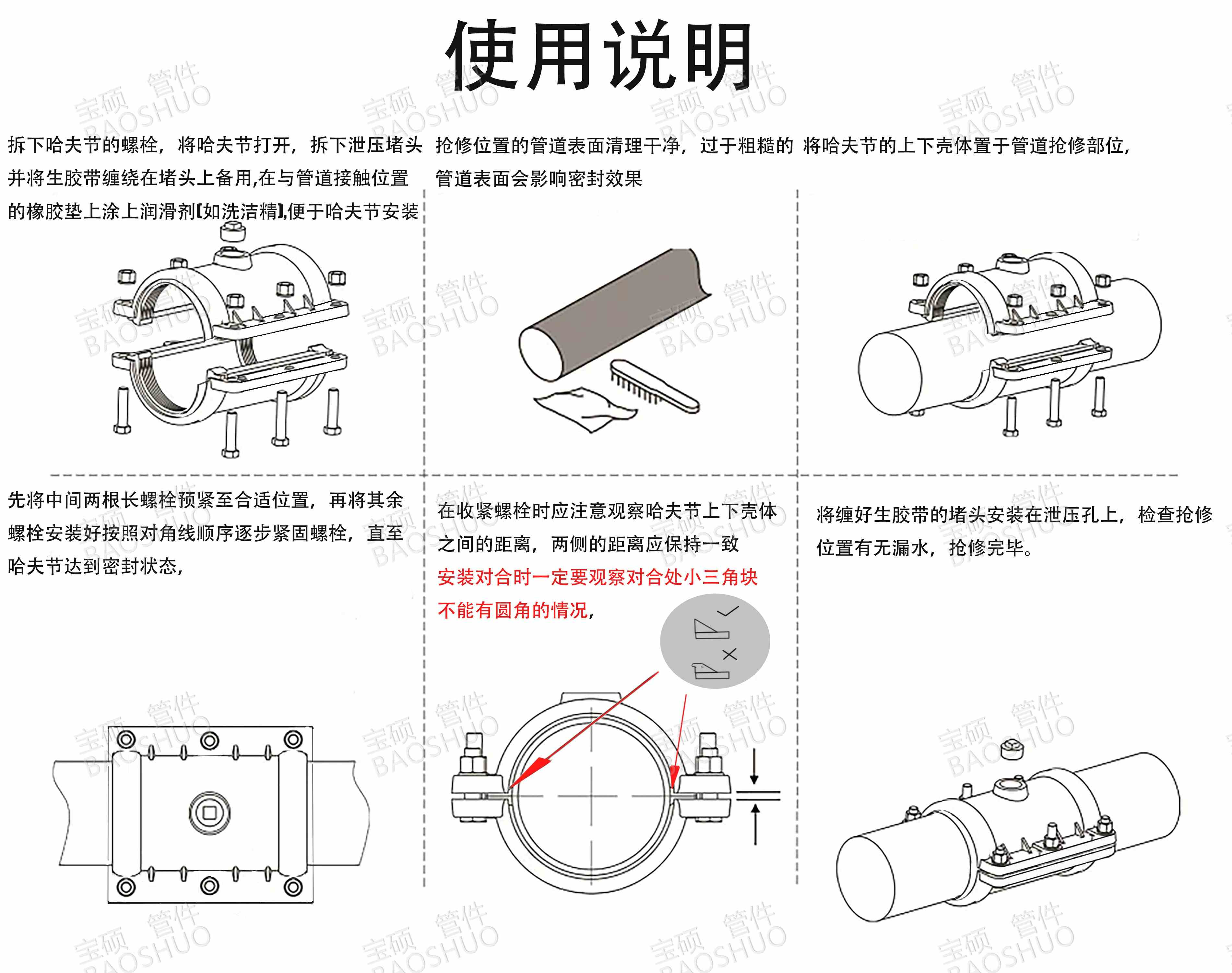 使用说明

拆下哈夫节的螺栓，将哈夫节打开，拆下泄压堵头并将生胶带缠绕在堵头上备用,在与管道接触位置的橡胶垫上涂上润滑剂(如洗洁精),便于哈夫节安装

抢修位置的管道表面清理干净，过于粗糙的管道表面会影响密封效果

将哈夫节的上下壳体置于管道抢修部位,

先将中间两根长螺栓预紧至合适位置，再将其余螺栓安装好按照对角线顺序逐步紧固螺栓，直至哈夫节达到密封状态,

在收紧螺栓时应注意观察哈夫节上下壳体之间的距离，两侧的距离应保持一致

安装对合时一定要观察对合处小三角块不能有圆角的情况,

将缠好生胶带的堵头安装在泄压孔上，检查抢修位置有无漏水，抢修完毕。

宝硕 管件 BAOSHUO