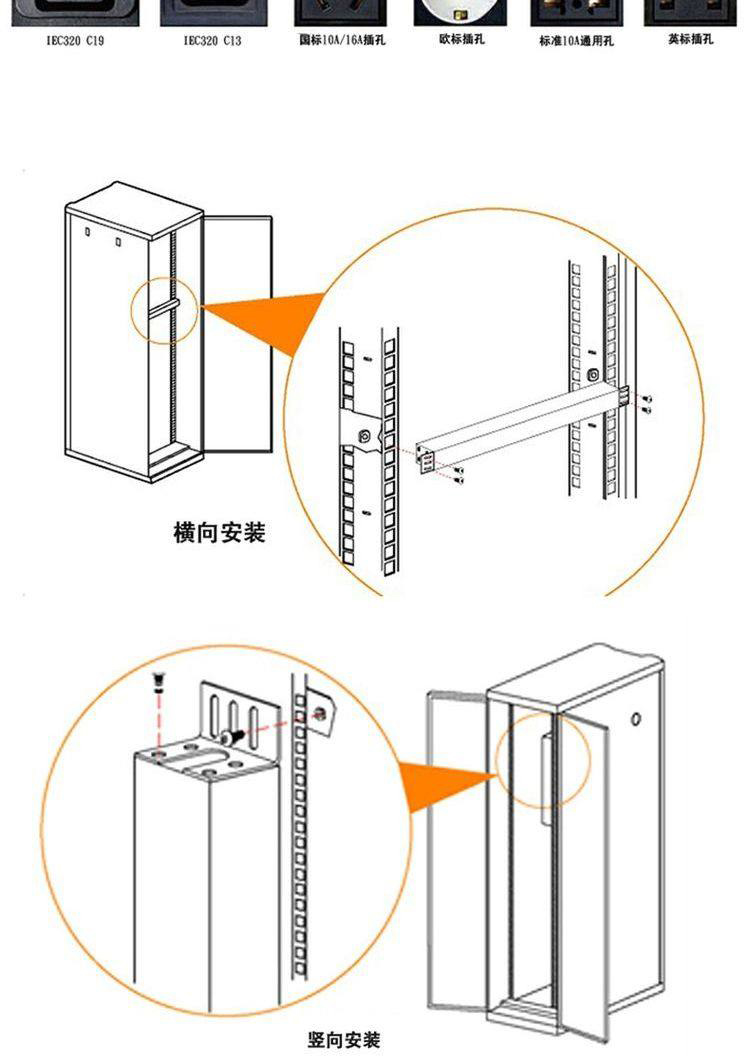 IEC320 C19
IEC320 C13
国标10A/16A插孔
欧标插孔
标准10A通用孔
英标插孔

横向安装

竖向安装