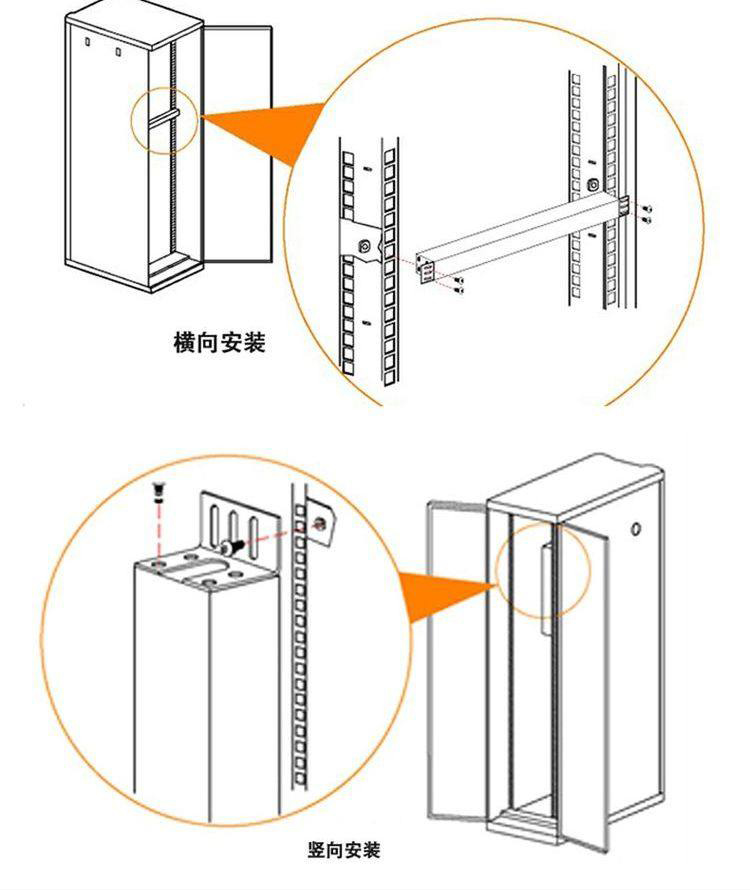 横向安装

竖向安装