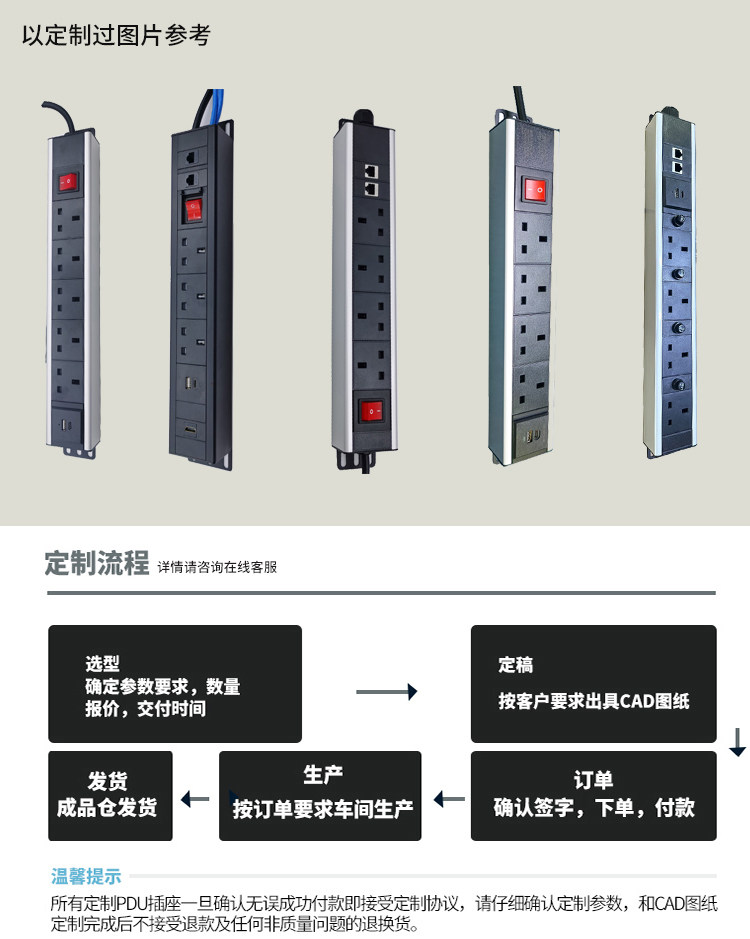 以定制过图片参考

定制流程 详情请咨询在线客服

选型
确定参数要求，数量
报价，交付时间

定稿
按客户要求出具CAD图纸

订单
确认签字，下单，付款

生产
按订单要求车间生产

发货
成品仓发货

温馨提示
所有定制PDU插座一旦确认无误成功付款即接受定制协议，请仔细确认定制参数，和CAD图纸定制完成后不接受退款及任何非质量问题的退换货。