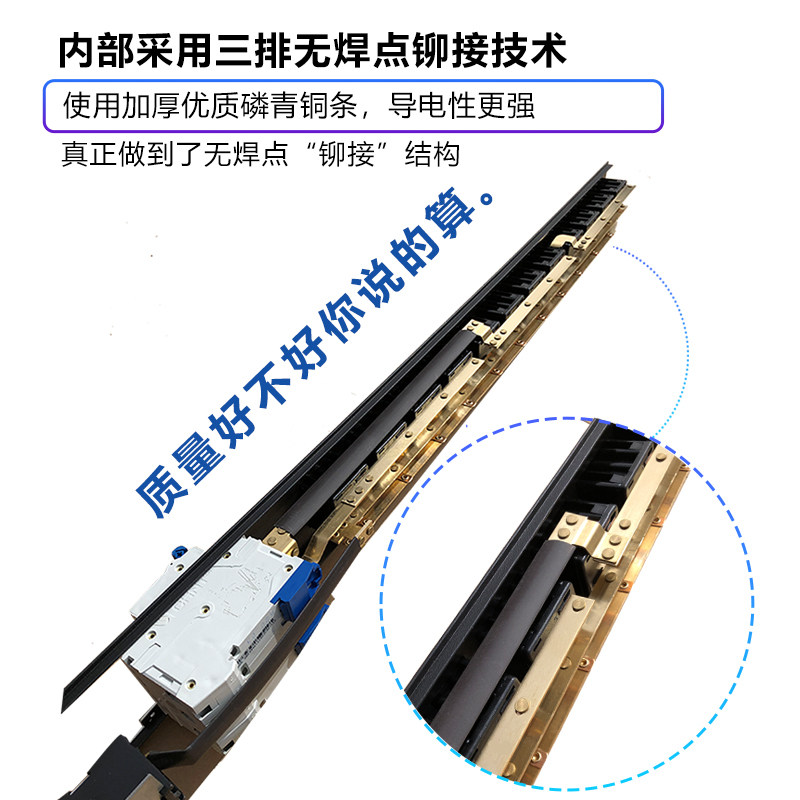 内部采用三排无焊点铆接技术

使用加厚优质磷青铜条，导电性更强

真正做到了无焊点“铆接”结构

质量好不好你说的算。