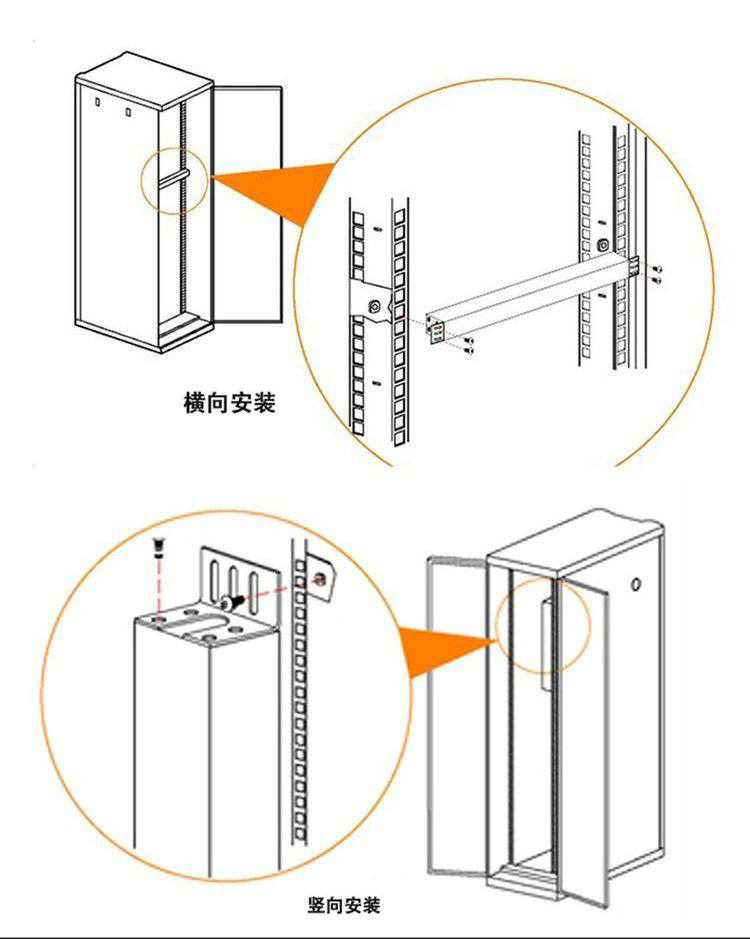 横向安装

竖向安装