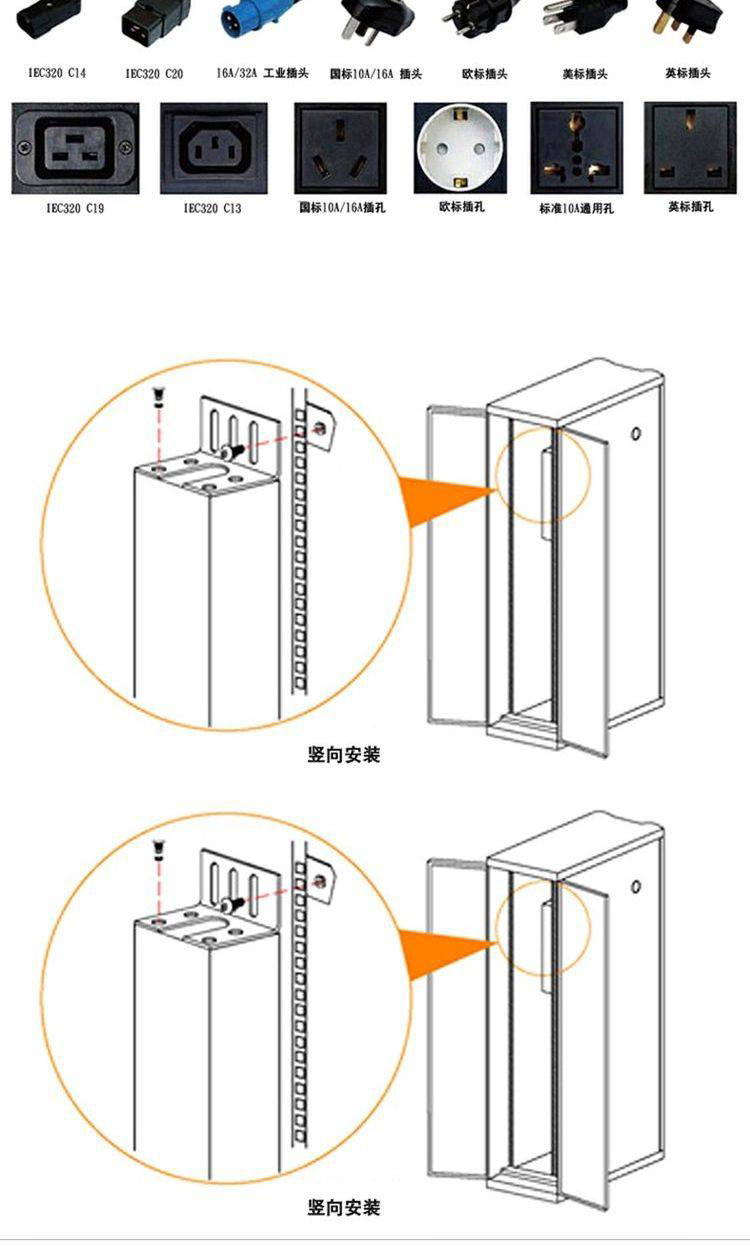 IEC320 C14
IEC320 C20
16A/32A 工业插头
国标10A/16A 插头
欧标插头
美标插头
英标插头

IEC320 C19
IEC320 C13
国标10A/16A插孔
欧标插孔
标准10A通用孔
英标插孔

竖向安装

竖向安装