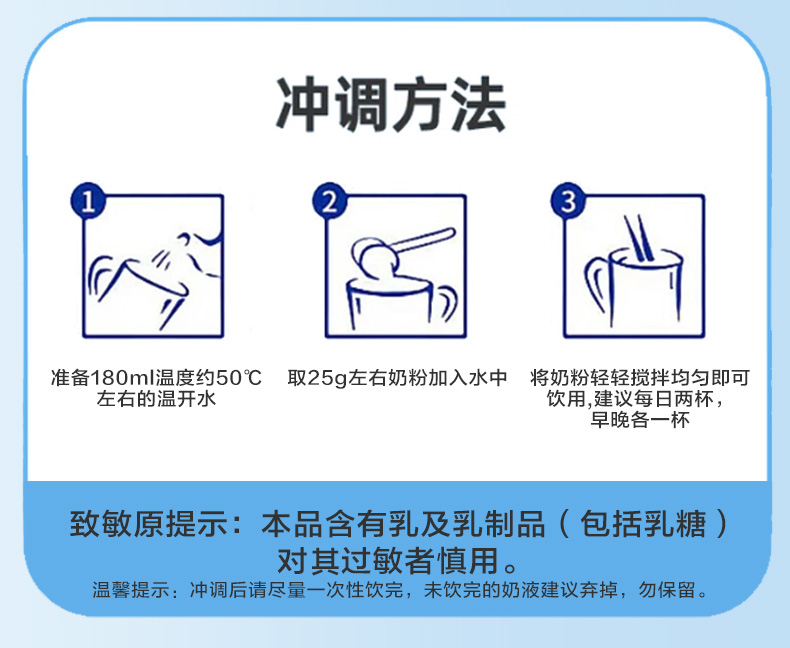 冲调方法

1

准备180ml温度约50℃左右的温开水

2

取25g左右奶粉加入水中

3

将奶粉轻轻搅拌均匀即可饮用,建议每日两杯，早晚各一杯

致敏原提示：本品含有乳及乳制品（包括乳糖）对其过敏者慎用。

温馨提示：冲调后请尽量一次性饮完，未饮完的奶液建议弃掉，勿保留。