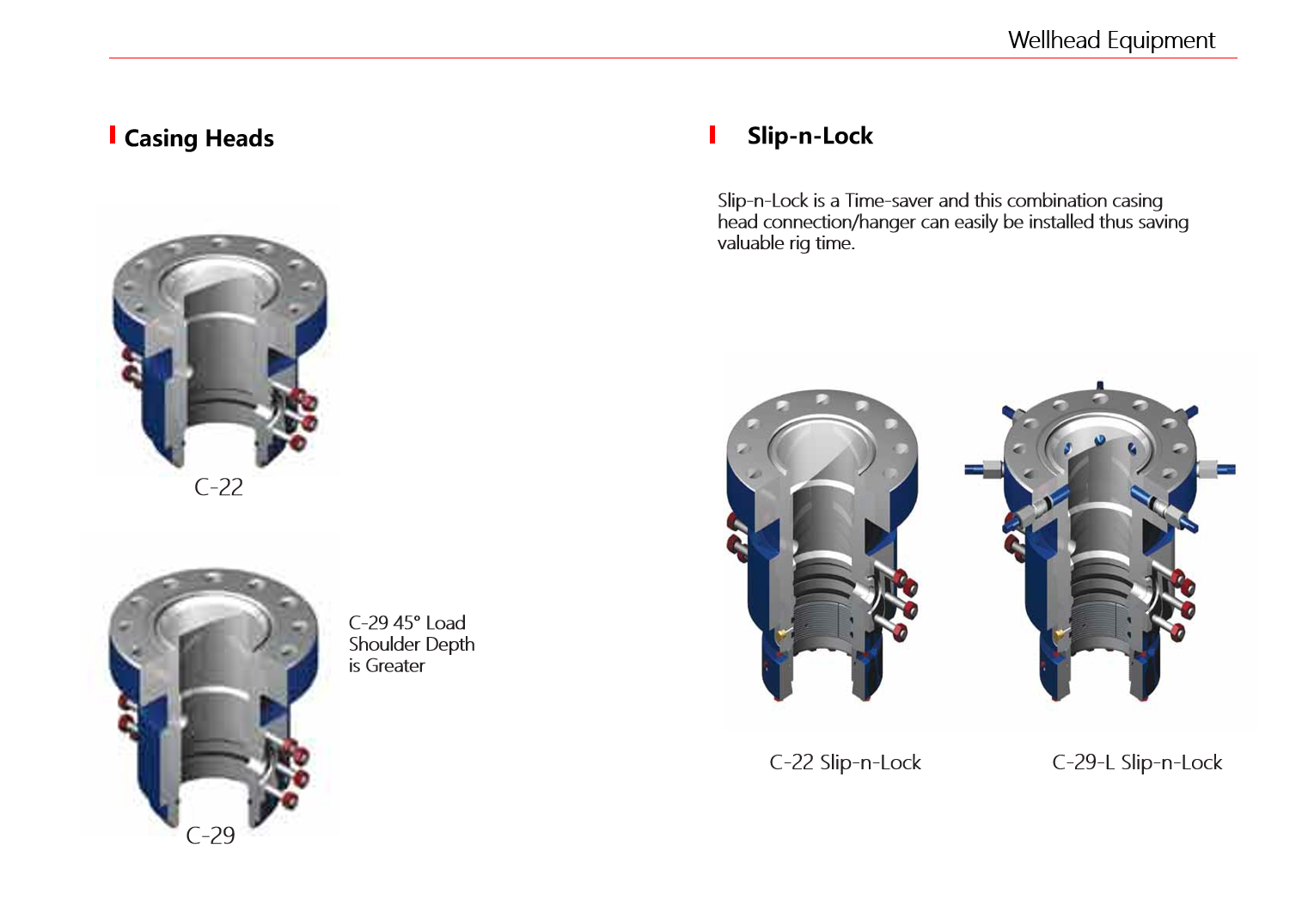 Wellhead Equipment

Casing Heads

C-22

C-29 45° Load Shoulder Depth is Greater

C-29

Slip-n-Lock

Slip-n-Lock is a Time-saver and this combination casing head connection/hanger can easily be installed thus saving valuable rig time.

C-22 Slip-n-Lock

C-29-L Slip-n-Lock