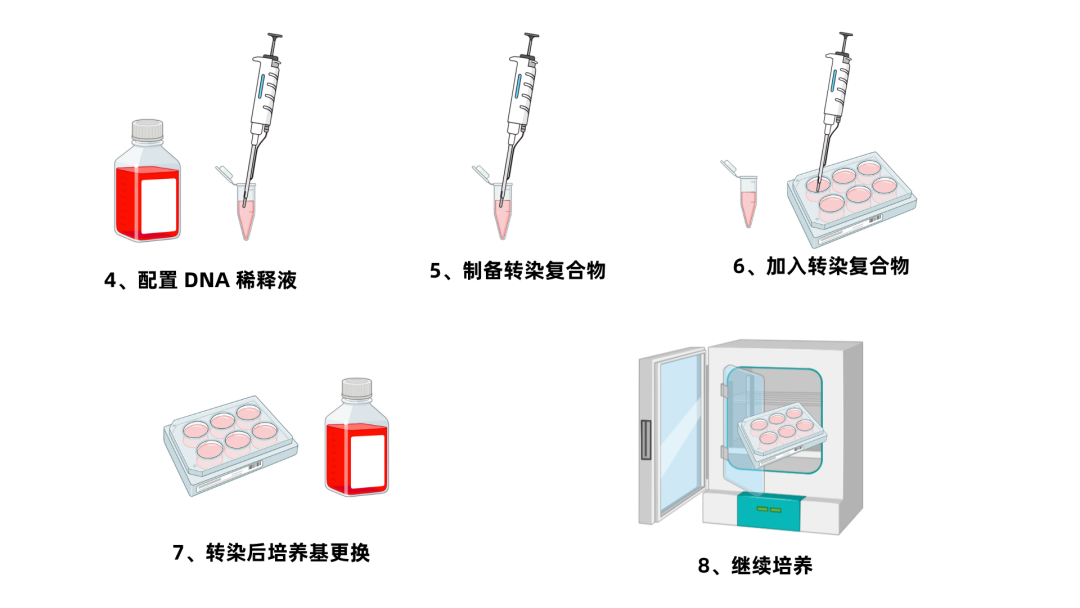 4、配置 DNA 稀释液

5、制备转染复合物

6、加入转染复合物

7、转染后培养基更换

8、继续培养