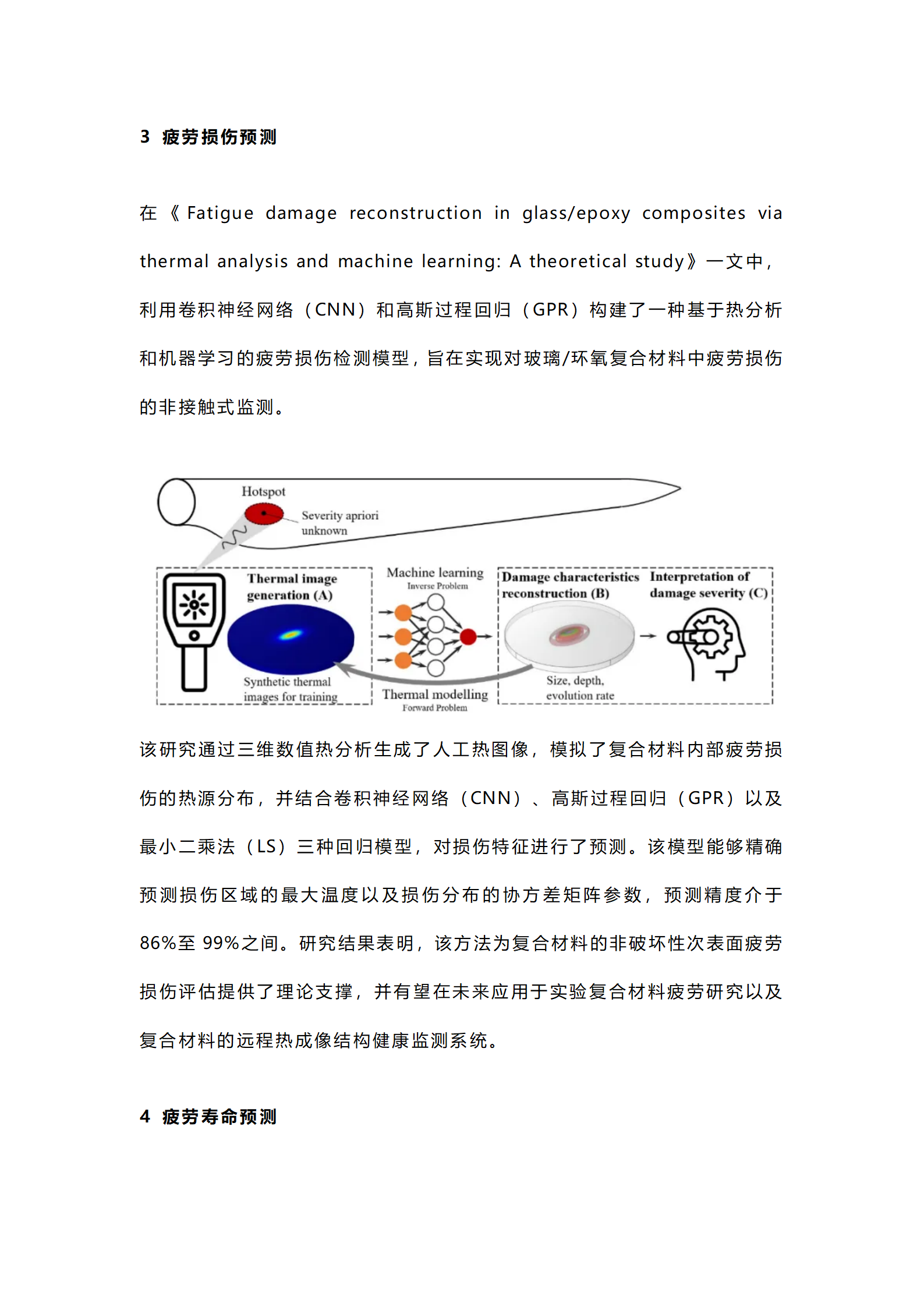 3 疲劳损伤预测

在《Fatigue damage reconstruction in glass/epoxy composites via thermal analysis and machine learning: A theoretical study》一文中，利用卷积神经网络（CNN）和高斯过程回归（GPR）构建了一种基于热分析和机器学习的疲劳损伤检测模型，旨在实现对玻璃/环氧复合材料中疲劳损伤的非接触式监测。

Hotspot
Severity apriori unknown
Thermal image generation (A)
Synthetic thermal images for training
Machine learning
Inverse Problem
Thermal modelling
Forward Problem
Damage characteristics reconstruction (B)
Size, depth, evolution rate
Interpretation of damage severity (C)

该研究通过三维数值热分析生成了人工热图像，模拟了复合材料内部疲劳损伤的热源分布，并结合卷积神经网络（CNN）、高斯过程回归（GPR）以及最小二乘法（LS）三种回归模型，对损伤特征进行了预测。该模型能够精确预测损伤区域的最大温度以及损伤分布的协方差矩阵参数，预测精度介于86%至 99%之间。研究结果表明，该方法为复合材料的非破坏性次表面疲劳损伤评估提供了理论支撑，并有望在未来应用于实验复合材料疲劳研究以及复合材料的远程热成像结构健康监测系统。

4 疲劳寿命预测