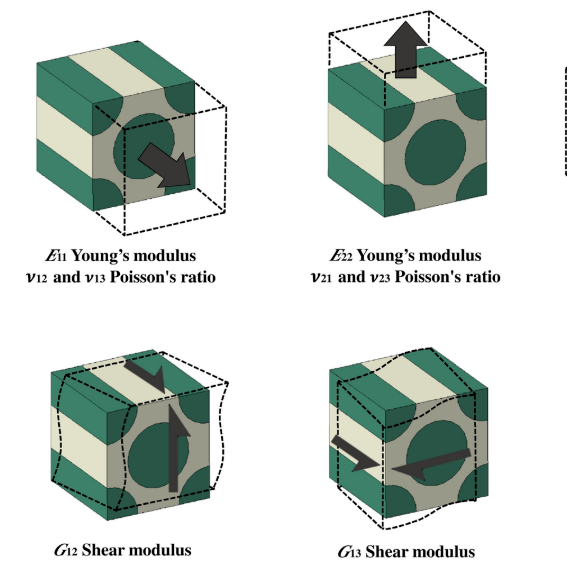 $E_{11}$ Young's modulus
$\nu_{12}$ and $\nu_{13}$ Poisson's ratio

$E_{22}$ Young's modulus
$\nu_{21}$ and $\nu_{23}$ Poisson's ratio

$G_{12}$ Shear modulus

$G_{13}$ Shear modulus