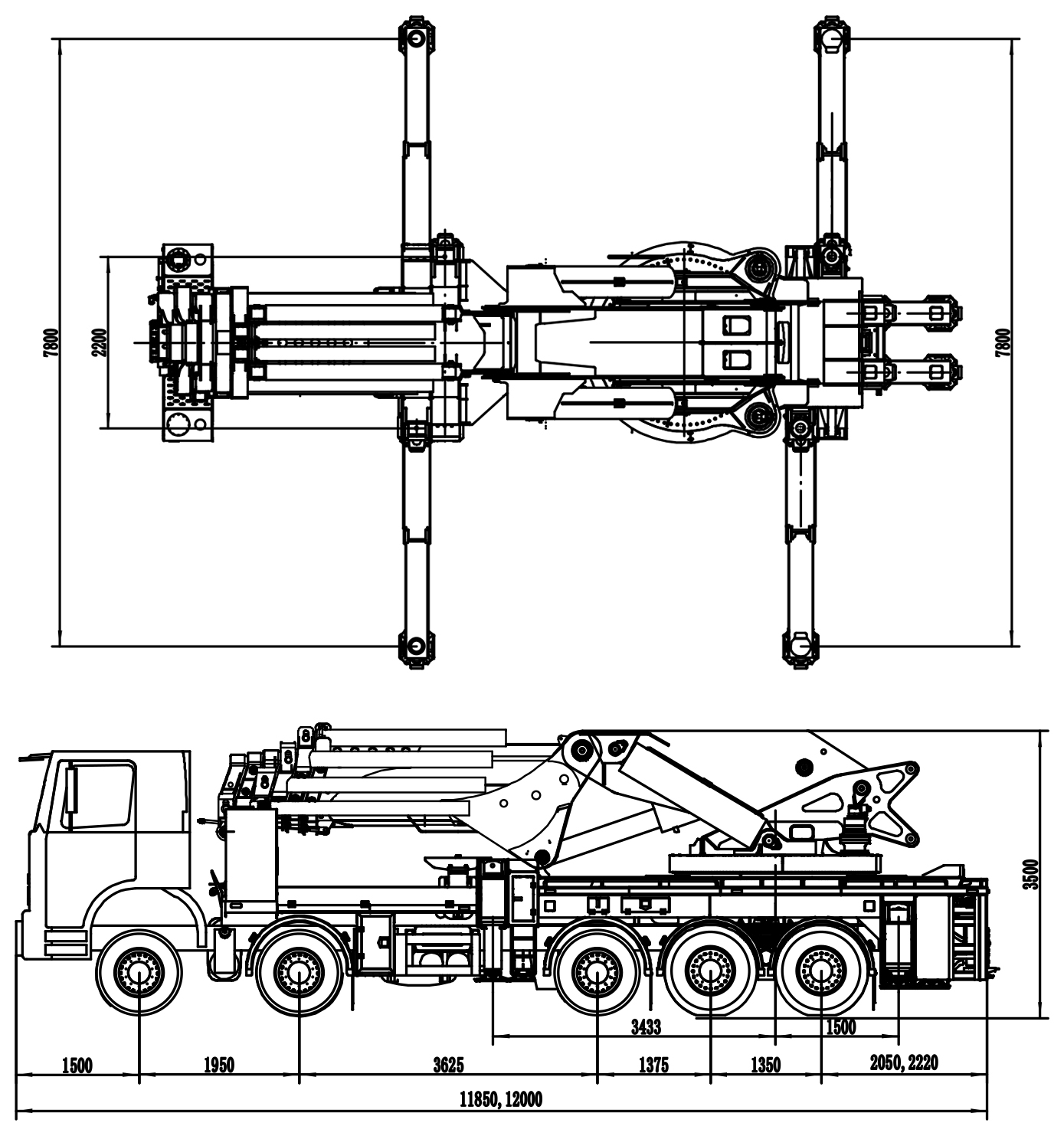 7800
2200
7800
3500
3433
1500
1500
1950
3625
1375
1350
2050, 2220
11850, 12000