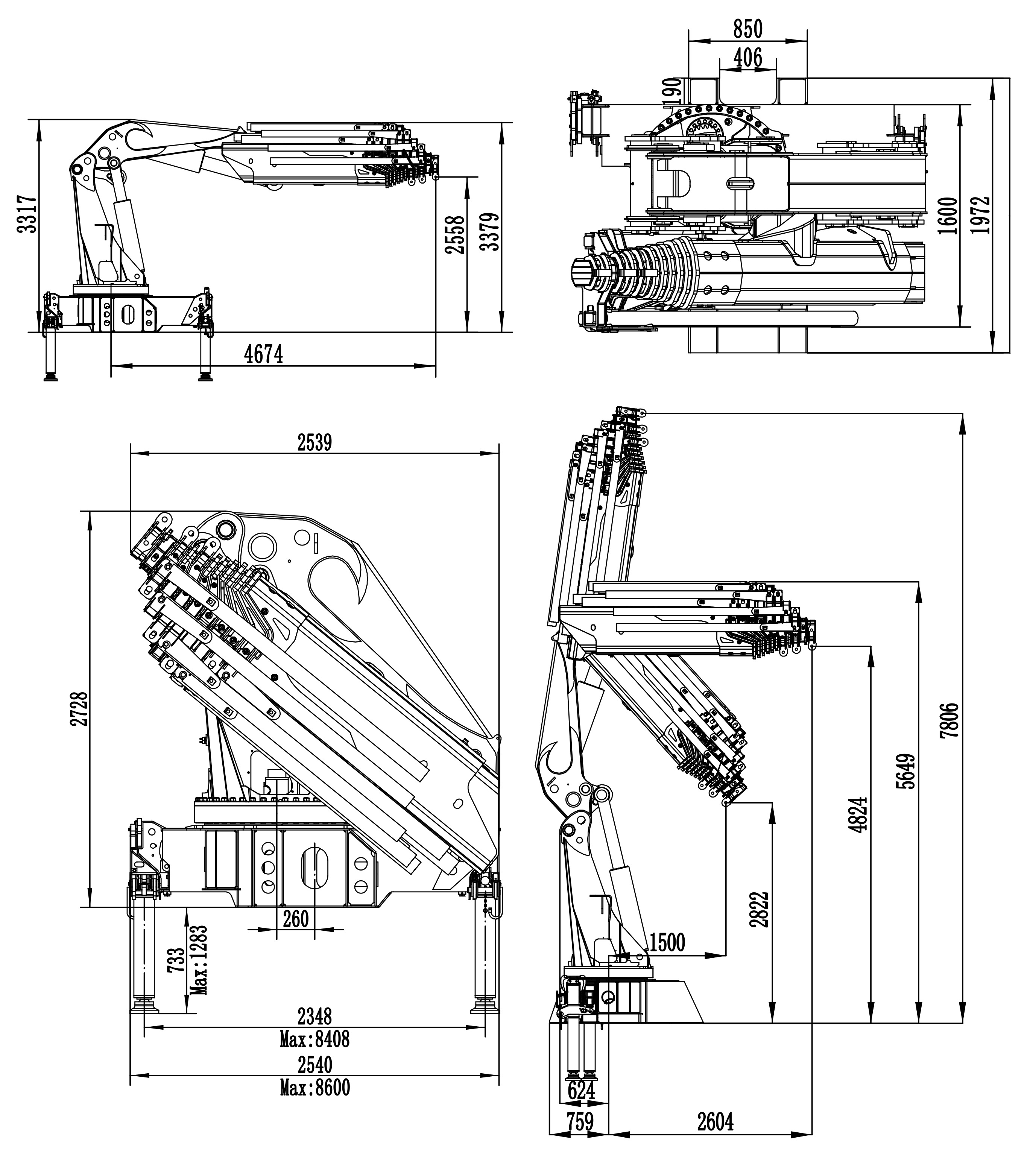 3317
2558
3379
4674
850
406
190
1600
1972
2539
2728
260
733
Max:1283
2348
Max:8408
2540
Max:8600
7806
5649
4824
2822
1500
624
759
2604