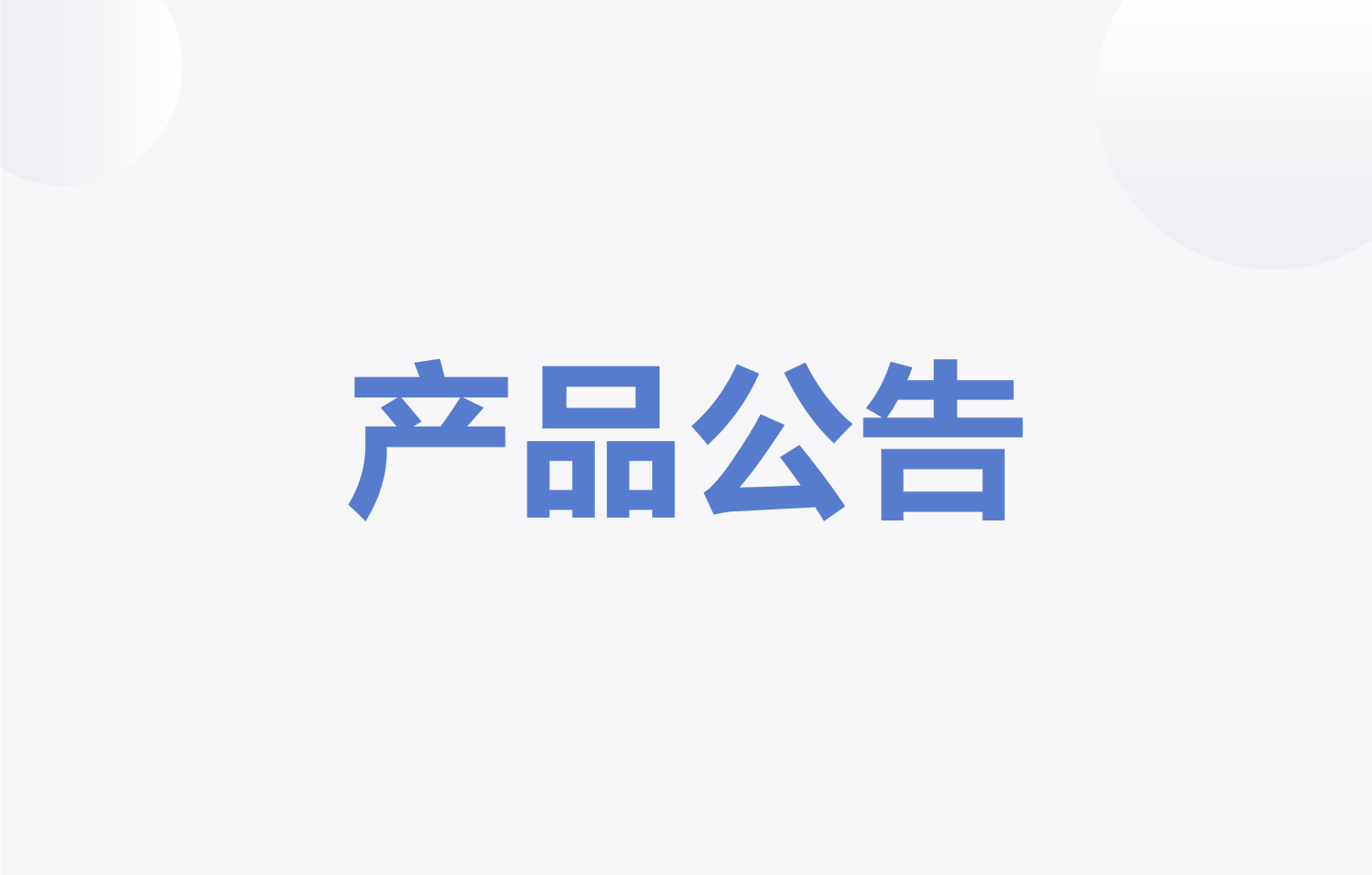 产品公告