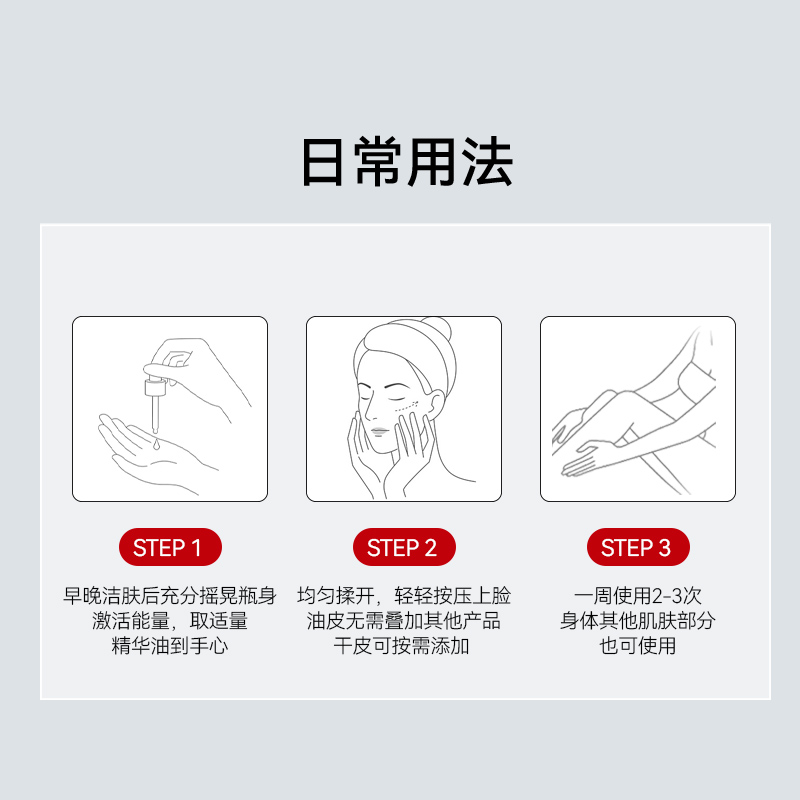 日常用法

STEP 1

早晚洁肤后充分摇晃瓶身
激活能量，取适量
精华油到手心

STEP 2

均匀揉开，轻轻按压上脸
油皮无需叠加其他产品
干皮可按需添加

STEP 3

一周使用2-3次
身体其他肌肤部分
也可使用