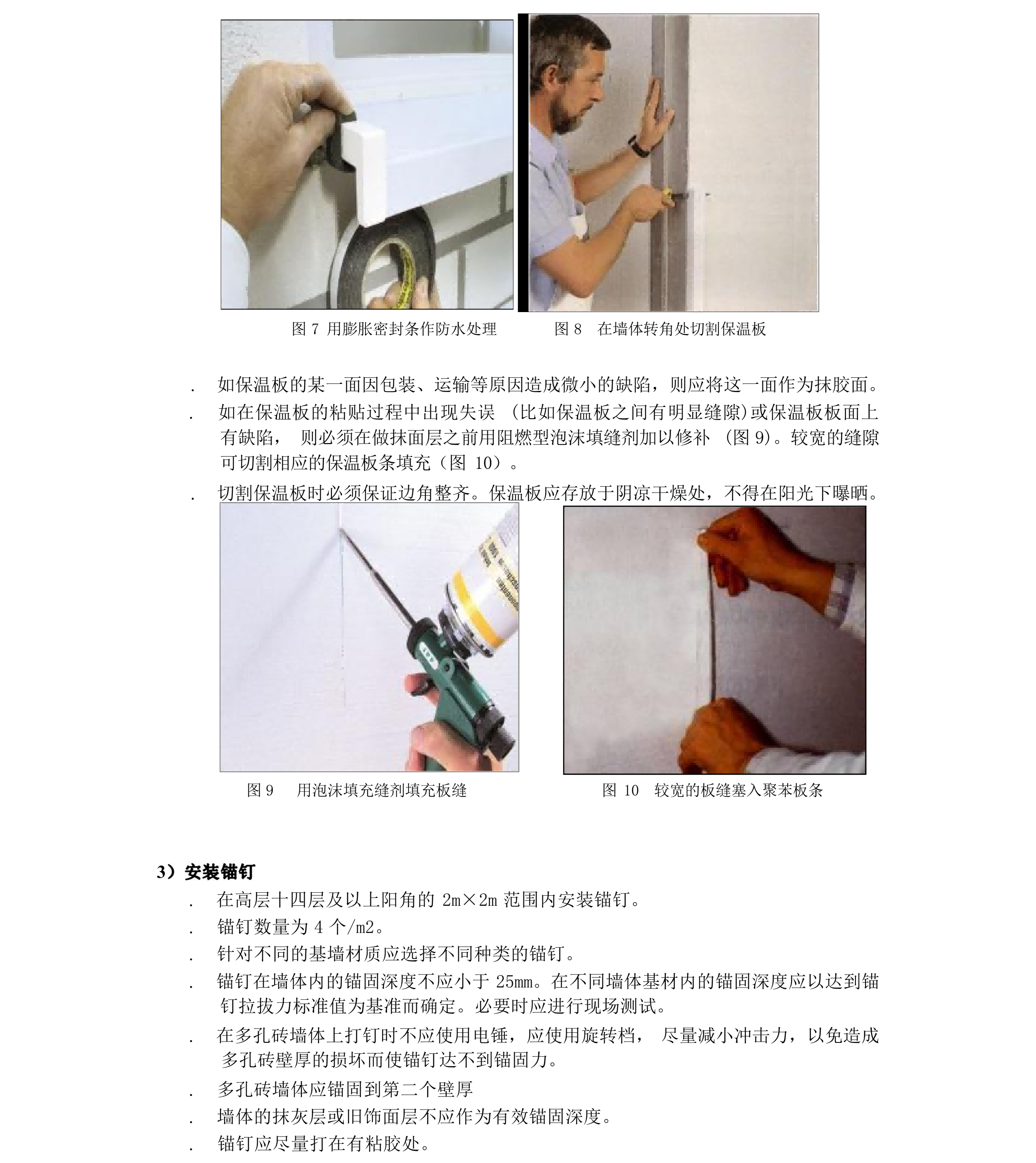 图 7 用膨胀密封条作防水处理

图 8 在墙体转角处切割保温板

. 如保温板的某一面因包装、运输等原因造成微小的缺陷，则应将这一面作为抹胶面。

. 如在保温板的粘贴过程中出现失误 (比如保温板之间有明显缝隙)或保温板板面上有缺陷， 则必须在做抹面层之前用阻燃型泡沫填缝剂加以修补 (图 9)。较宽的缝隙可切割相应的保温板条填充（图 10）。

. 切割保温板时必须保证边角整齐。保温板应存放于阴凉干燥处，不得在阳光下曝晒。

图 9 用泡沫填充缝剂填充板缝

图 10 较宽的板缝塞入聚苯板条

3）安装锚钉

. 在高层十四层及以上阳角的 2m×2m 范围内安装锚钉。

. 锚钉数量为 4 个/m2。

. 针对不同的基墙材质应选择不同种类的锚钉。

. 锚钉在墙体内的锚固深度不应小于 25mm。在不同墙体基材内的锚固深度应以达到锚钉拉拔力标准值为基准而确定。必要时应进行现场测试。

. 在多孔砖墙体上打钉时不应使用电锤，应使用旋转档， 尽量减小冲击力，以免造成多孔砖壁厚的损坏而使锚钉达不到锚固力。

. 多孔砖墙体应锚固到第二个壁厚

. 墙体的抹灰层或旧饰面层不应作为有效锚固深度。

. 锚钉应尽量打在有粘胶处。