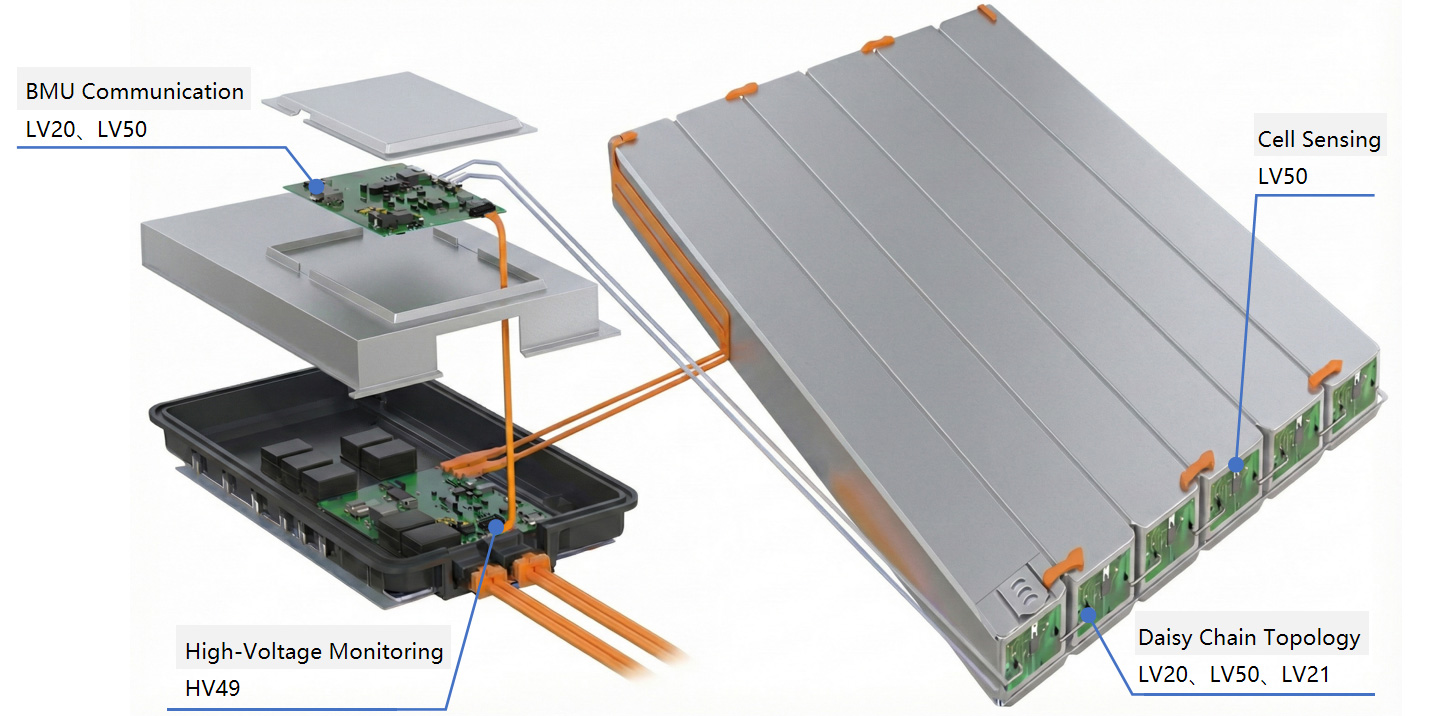 BMU Communication
LV20、LV50

Cell Sensing
LV50

High-Voltage Monitoring
HV49

Daisy Chain Topology
LV20、LV50、LV21