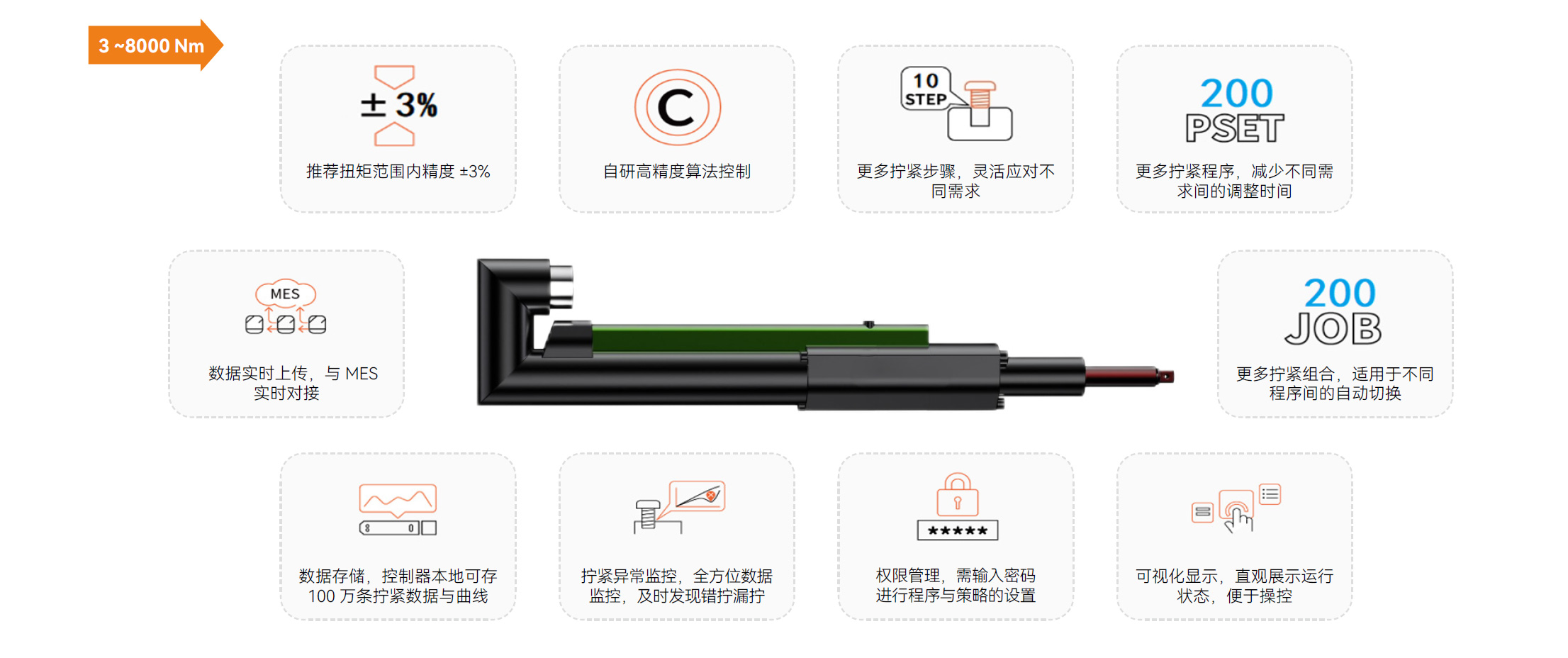 3 ~8000 Nm

± 3%
推荐扭矩范围内精度 ±3%

C
自研高精度算法控制

10 STEP
更多拧紧步骤，灵活应对不同需求

200 PSET
更多拧紧程序，减少不同需求间的调整时间

MES
数据实时上传，与 MES 实时对接

200 JOB
更多拧紧组合，适用于不同程序间的自动切换

数据存储，控制器本地可存 100 万条拧紧数据与曲线

拧紧异常监控，全方位数据监控，及时发现错拧漏拧

*****
权限管理，需输入密码进行程序与策略的设置

可视化显示，直观展示运行状态，便于操控