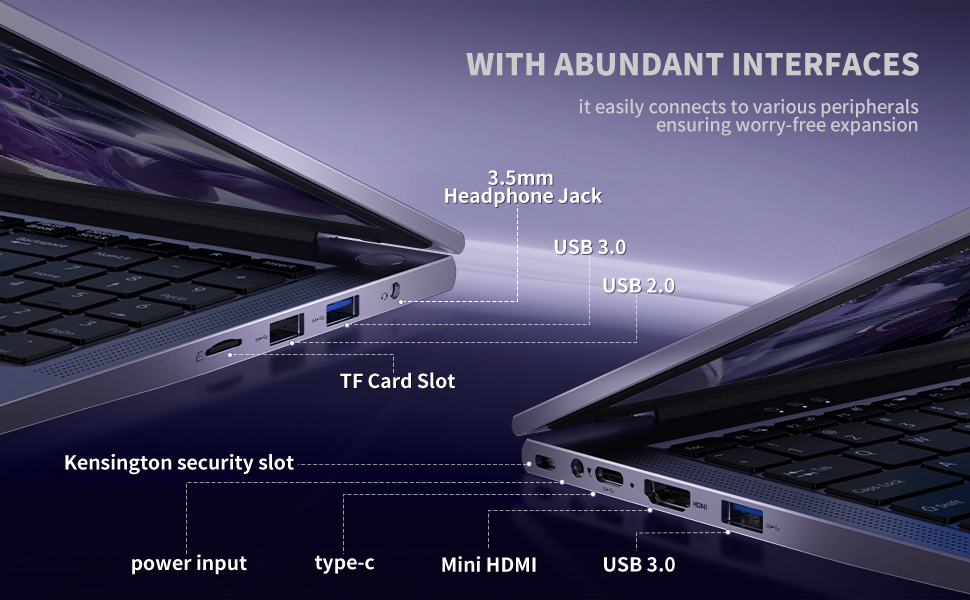 WITH ABUNDANT INTERFACES

it easily connects to various peripherals
ensuring worry-free expansion

3.5mm
Headphone Jack

USB 3.0

USB 2.0

TF Card Slot

Kensington security slot

power input

type-c

Mini HDMI

USB 3.0