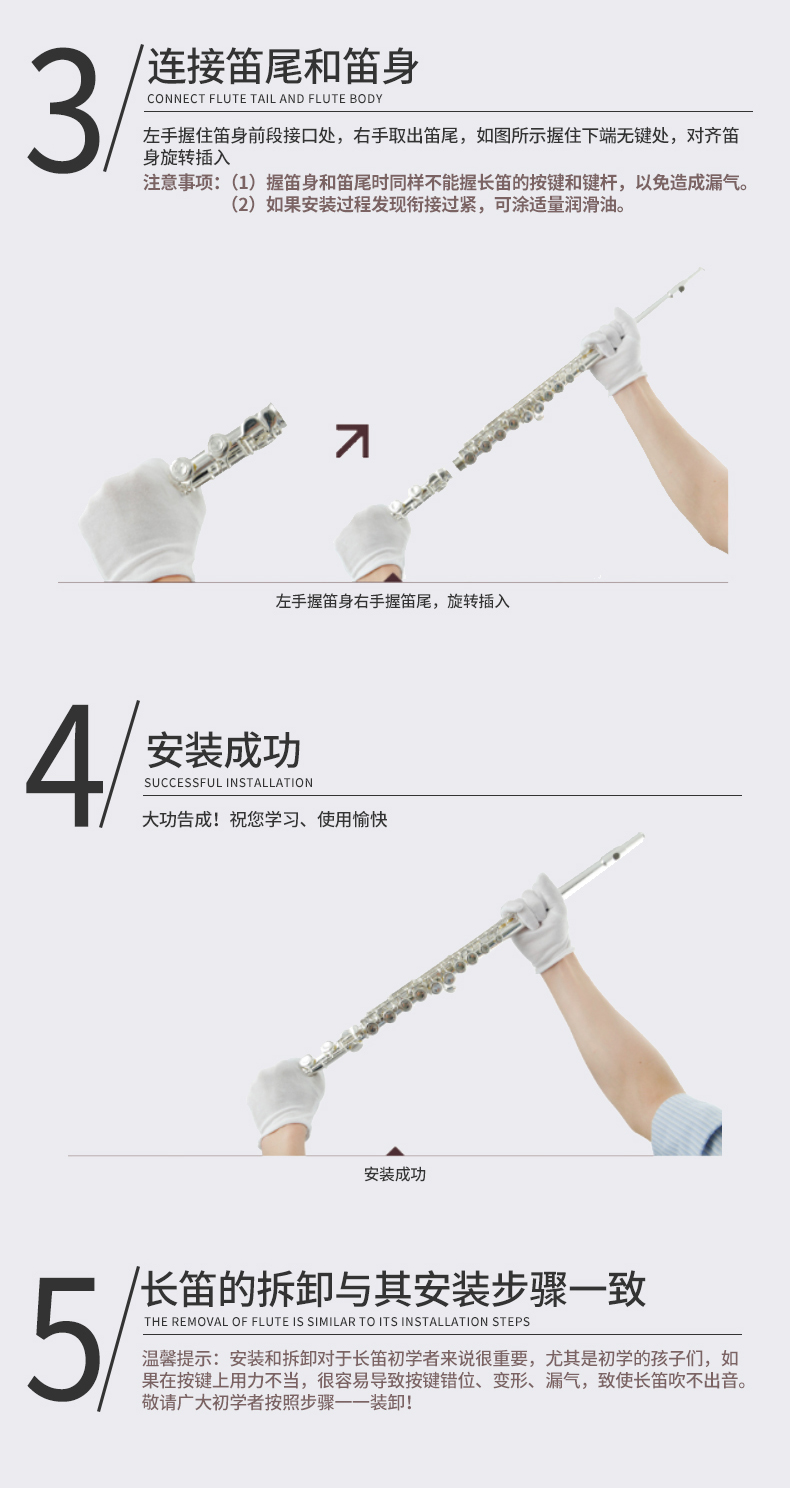 3/

连接笛尾和笛身
CONNECT FLUTE TAIL AND FLUTE BODY

左手握住笛身前段接口处，右手取出笛尾，如图所示握住下端无键处，对齐笛身旋转插入
注意事项：（1）握笛身和笛尾时同样不能握长笛的按键和键杆，以免造成漏气。
（2）如果安装过程发现衔接过紧，可涂适量润滑油。

左手握笛身右手握笛尾，旋转插入

4/

安装成功
SUCCESSFUL INSTALLATION

大功告成！祝您学习、使用愉快

安装成功

5/

长笛的拆卸与其安装步骤一致
THE REMOVAL OF FLUTE IS SIMILAR TO ITS INSTALLATION STEPS

温馨提示：安装和拆卸对于长笛初学者来说很重要，尤其是初学的孩子们，如果在按键上用力不当，很容易导致按键错位、变形、漏气，致使长笛吹不出音。敬请广大初学者按照步骤一一装卸！