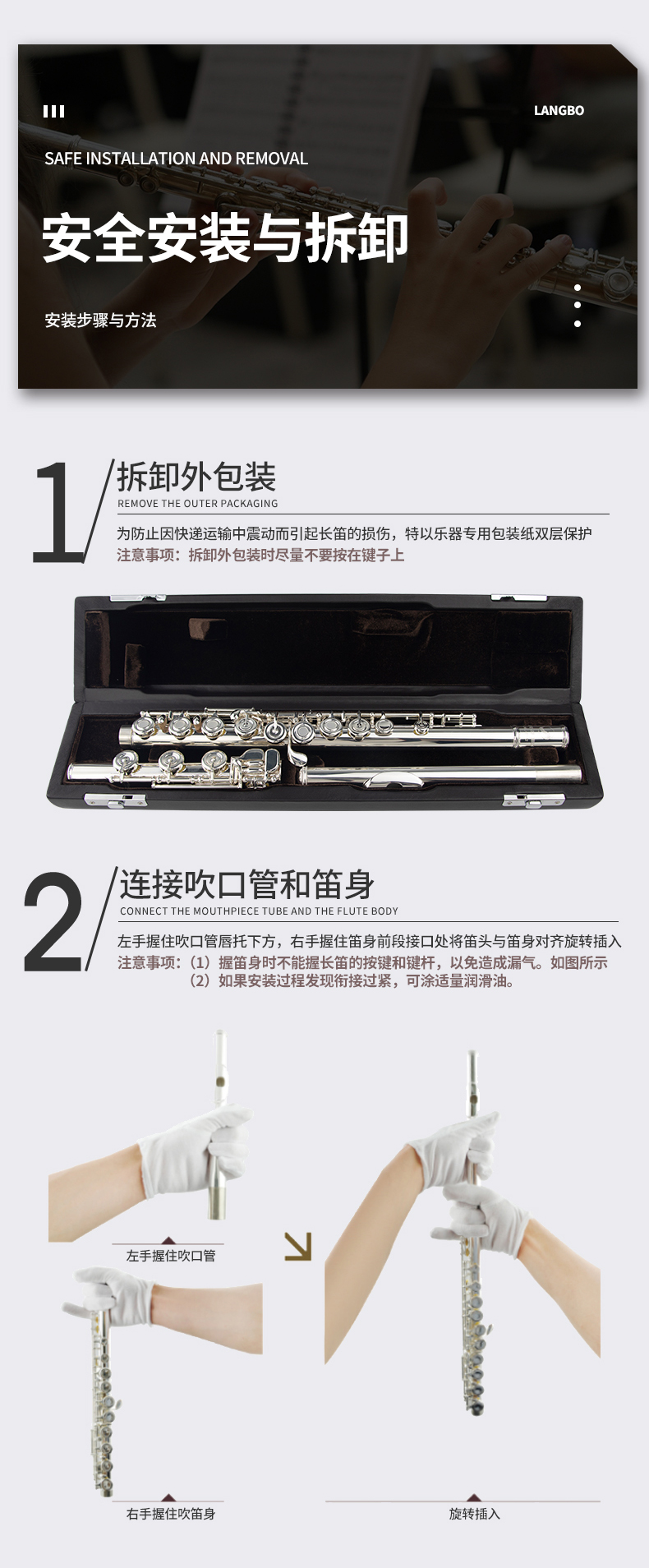 LANGBO

SAFE INSTALLATION AND REMOVAL

安全安装与拆卸

安装步骤与方法

1

拆卸外包装

REMOVE THE OUTER PACKAGING

为防止因快递运输中震动而引起长笛的损伤，特以乐器专用包装纸双层保护

注意事项：拆卸外包装时尽量不要按在键子上

2

连接吹口管和笛身

CONNECT THE MOUTHPIECE TUBE AND THE FLUTE BODY

左手握住吹口管唇托下方，右手握住笛身前段接口处将笛头与笛身对齐旋转插入

注意事项：（1）握笛身时不能握长笛的按键和键杆，以免造成漏气。如图所示

（2）如果安装过程发现衔接过紧，可涂适量润滑油。

左手握住吹口管

右手握住吹笛身

旋转插入