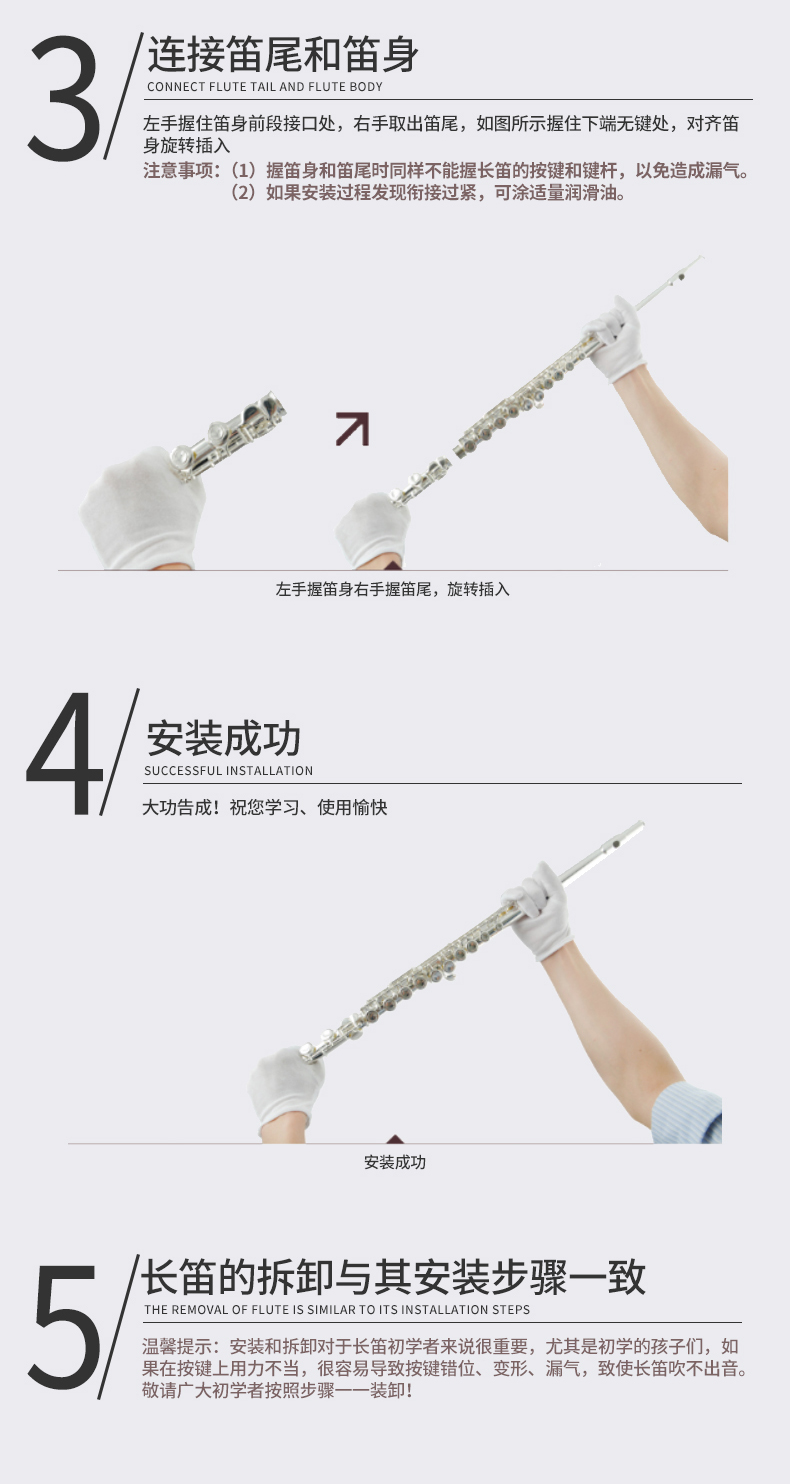 3/ 连接笛尾和笛身
CONNECT FLUTE TAIL AND FLUTE BODY

左手握住笛身前段接口处，右手取出笛尾，如图所示握住下端无键处，对齐笛身旋转插入

注意事项：（1）握笛身和笛尾时同样不能握长笛的按键和键杆，以免造成漏气。
（2）如果安装过程发现衔接过紧，可涂适量润滑油。

左手握笛身右手握笛尾，旋转插入

4/ 安装成功
SUCCESSFUL INSTALLATION

大功告成！祝您学习、使用愉快

安装成功

5/ 长笛的拆卸与其安装步骤一致
THE REMOVAL OF FLUTE IS SIMILAR TO ITS INSTALLATION STEPS

温馨提示：安装和拆卸对于长笛初学者来说很重要，尤其是初学的孩子们，如果在按键上用力不当，很容易导致按键错位、变形、漏气，致使长笛吹不出音。敬请广大初学者按照步骤一一装卸！