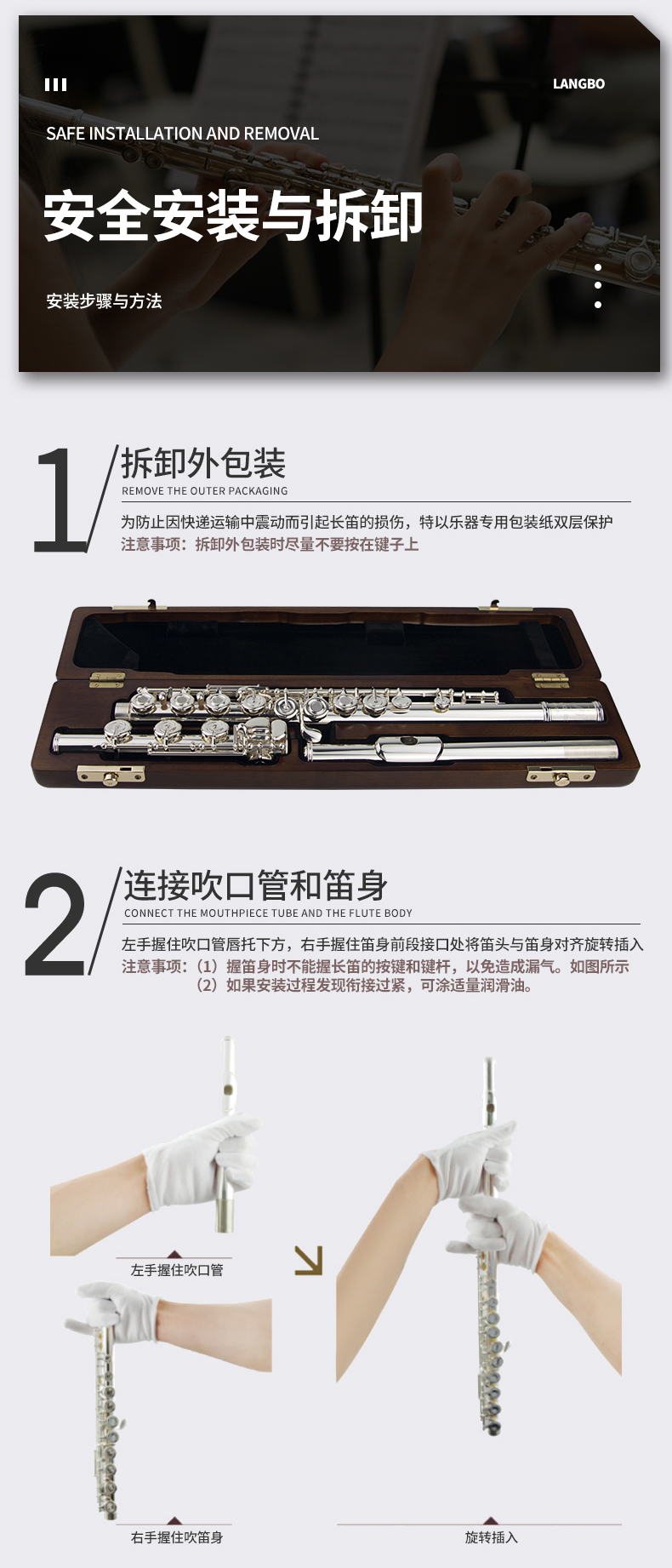 LANGBO

SAFE INSTALLATION AND REMOVAL

安全安装与拆卸

安装步骤与方法

1

拆卸外包装

REMOVE THE OUTER PACKAGING

为防止因快递运输中震动而引起长笛的损伤，特以乐器专用包装纸双层保护
注意事项：拆卸外包装时尽量不要按在键子上

2

连接吹口管和笛身

CONNECT THE MOUTHPIECE TUBE AND THE FLUTE BODY

左手握住吹口管唇托下方，右手握住笛身前段接口处将笛头与笛身对齐旋转插入
注意事项：（1）握笛身时不能握长笛的按键和键杆，以免造成漏气。如图所示
（2）如果安装过程发现衔接过紧，可涂适量润滑油。

左手握住吹口管

右手握住吹笛身

旋转插入