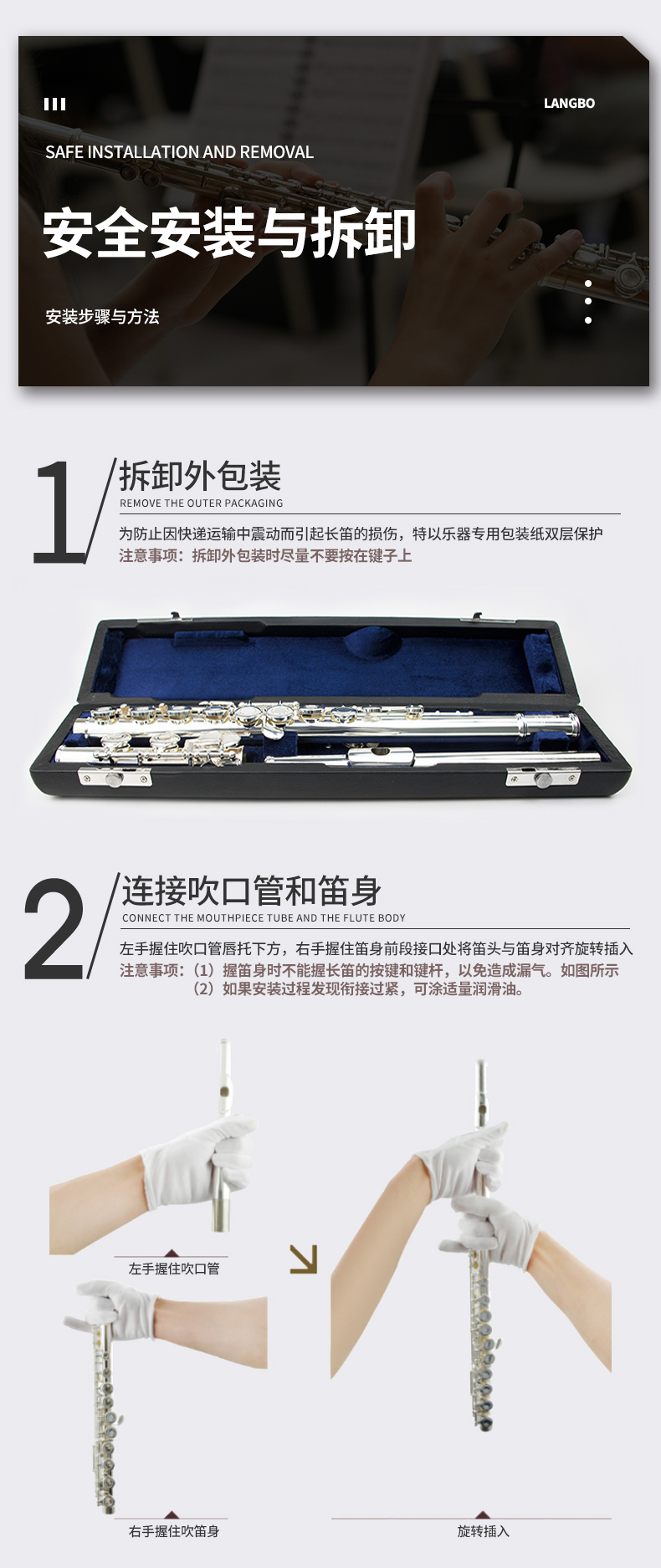 LANGBO

SAFE INSTALLATION AND REMOVAL

安全安装与拆卸

安装步骤与方法

1

拆卸外包装

REMOVE THE OUTER PACKAGING

为防止因快递运输中震动而引起长笛的损伤，特以乐器专用包装纸双层保护

注意事项：拆卸外包装时尽量不要按在键子上

2

连接吹口管和笛身

CONNECT THE MOUTHPIECE TUBE AND THE FLUTE BODY

左手握住吹口管唇托下方，右手握住笛身前段接口处将笛头与笛身对齐旋转插入

注意事项：（1）握笛身时不能握长笛的按键和键杆，以免造成漏气。如图所示
（2）如果安装过程发现衔接过紧，可涂适量润滑油。

左手握住吹口管

右手握住吹笛身

旋转插入