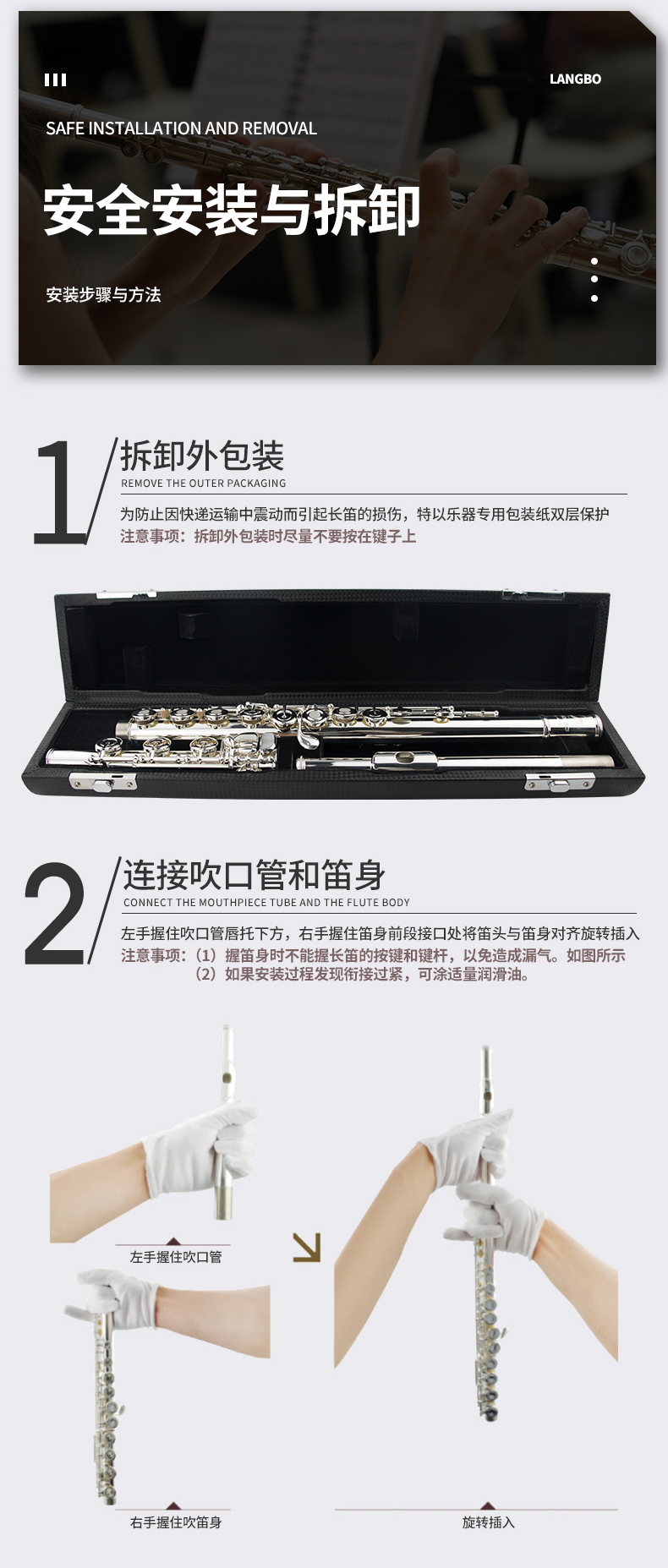 LANGBO

SAFE INSTALLATION AND REMOVAL

安全安装与拆卸

安装步骤与方法

1

拆卸外包装

REMOVE THE OUTER PACKAGING

为防止因快递运输中震动而引起长笛的损伤，特以乐器专用包装纸双层保护

注意事项：拆卸外包装时尽量不要按在键子上

2

连接吹口管和笛身

CONNECT THE MOUTHPIECE TUBE AND THE FLUTE BODY

左手握住吹口管唇托下方，右手握住笛身前段接口处将笛头与笛身对齐旋转插入

注意事项：（1）握笛身时不能握长笛的按键和键杆，以免造成漏气。如图所示
（2）如果安装过程发现衔接过紧，可涂适量润滑油。

左手握住吹口管

右手握住吹笛身

旋转插入