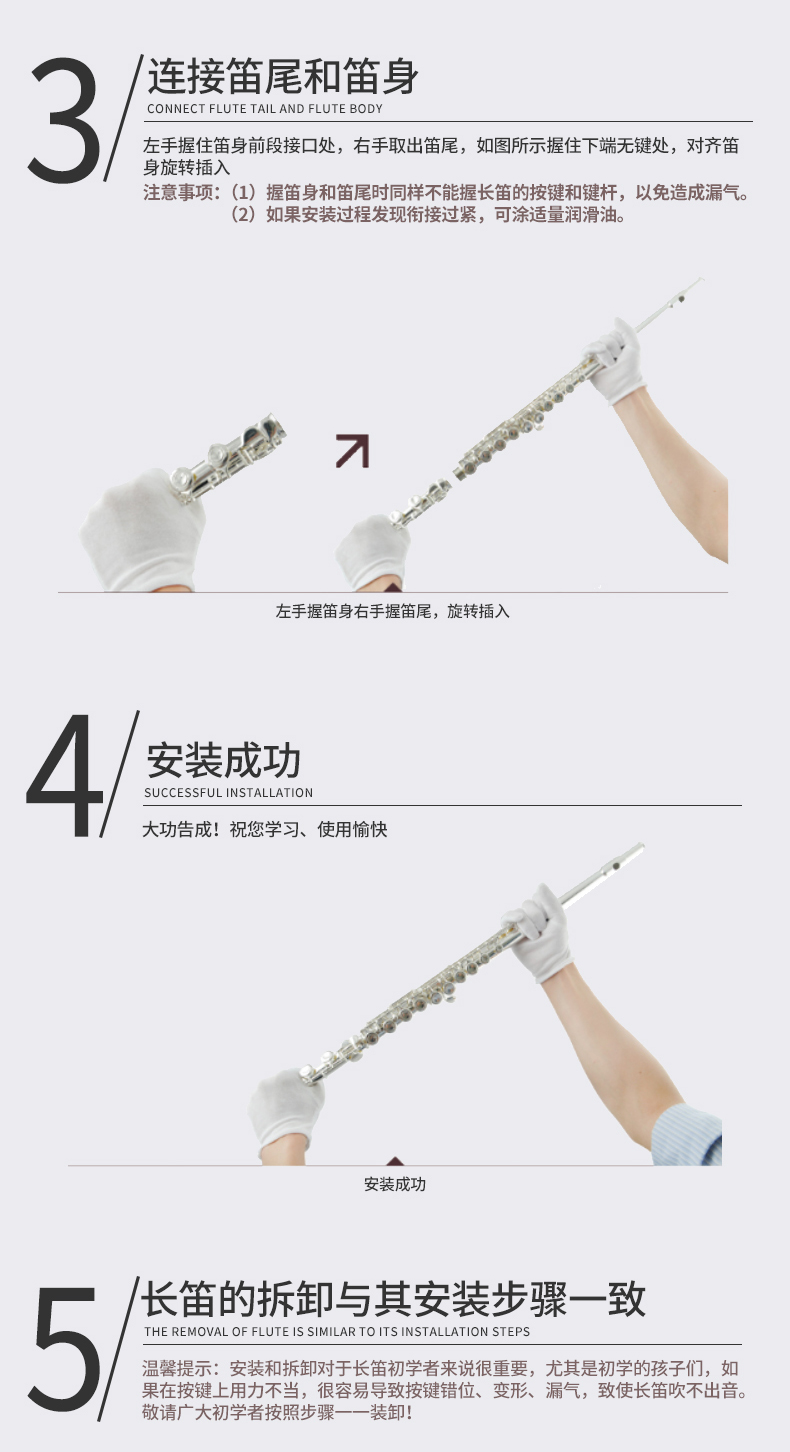 3/

连接笛尾和笛身

CONNECT FLUTE TAIL AND FLUTE BODY

左手握住笛身前段接口处，右手取出笛尾，如图所示握住下端无键处，对齐笛身旋转插入

注意事项：（1）握笛身和笛尾时同样不能握长笛的按键和键杆，以免造成漏气。
（2）如果安装过程发现衔接过紧，可涂适量润滑油。

左手握笛身右手握笛尾，旋转插入

4/

安装成功

SUCCESSFUL INSTALLATION

大功告成！祝您学习、使用愉快

安装成功

5/

长笛的拆卸与其安装步骤一致

THE REMOVAL OF FLUTE IS SIMILAR TO ITS INSTALLATION STEPS

温馨提示：安装和拆卸对于长笛初学者来说很重要，尤其是初学的孩子们，如果在按键上用力不当，很容易导致按键错位、变形、漏气，致使长笛吹不出音。敬请广大初学者按照步骤一一装卸！