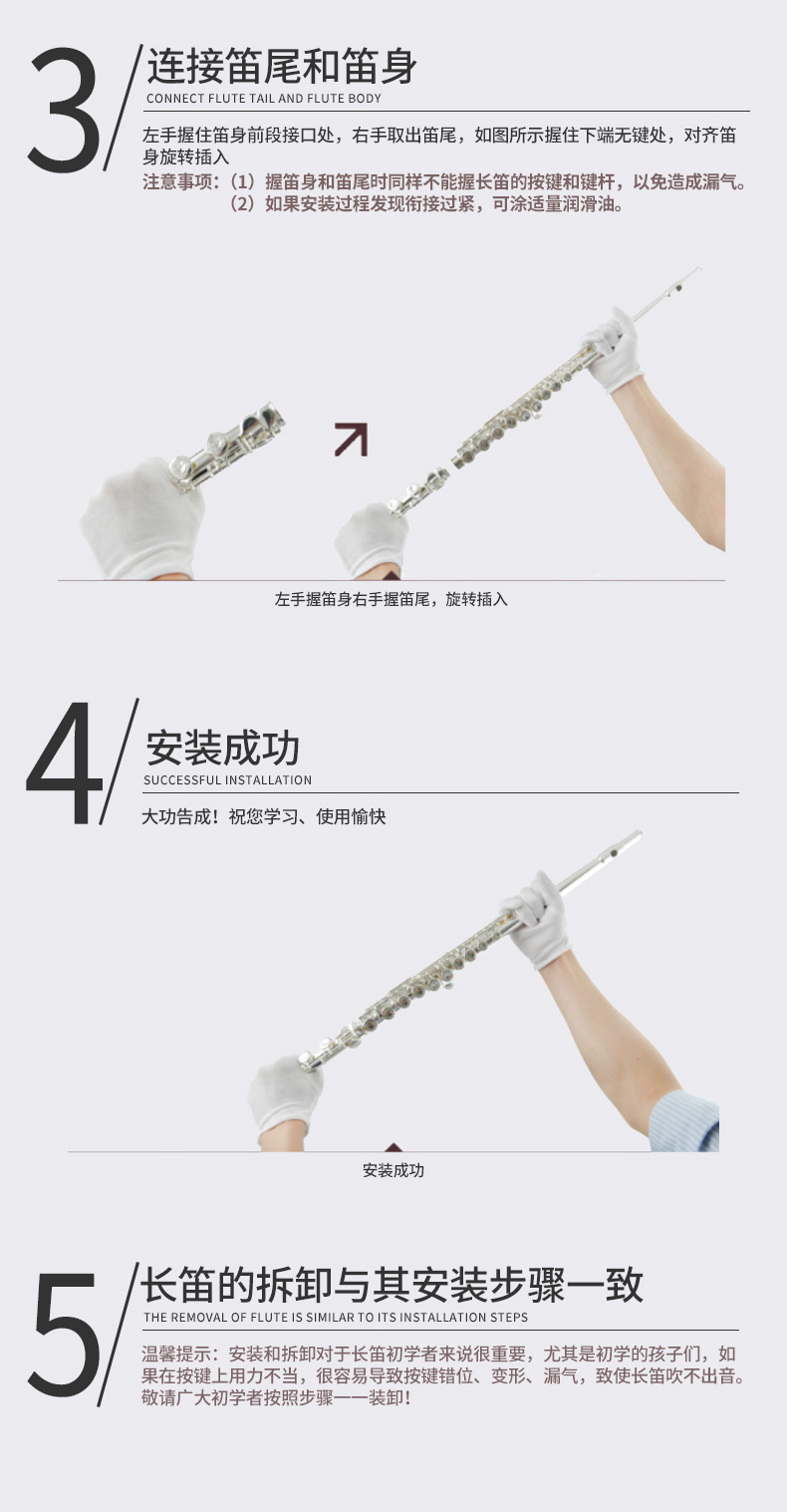 3

连接笛尾和笛身
CONNECT FLUTE TAIL AND FLUTE BODY

左手握住笛身前段接口处，右手取出笛尾，如图所示握住下端无键处，对齐笛身旋转插入
注意事项：（1）握笛身和笛尾时同样不能握长笛的按键和键杆，以免造成漏气。
（2）如果安装过程发现衔接过紧，可涂适量润滑油。

左手握笛身右手握笛尾，旋转插入

4

安装成功
SUCCESSFUL INSTALLATION

大功告成！祝您学习、使用愉快

安装成功

5

长笛的拆卸与其安装步骤一致
THE REMOVAL OF FLUTE IS SIMILAR TO ITS INSTALLATION STEPS

温馨提示：安装和拆卸对于长笛初学者来说很重要，尤其是初学的孩子们，如果在按键上用力不当，很容易导致按键错位、变形、漏气，致使长笛吹不出音。敬请广大初学者按照步骤一一装卸！