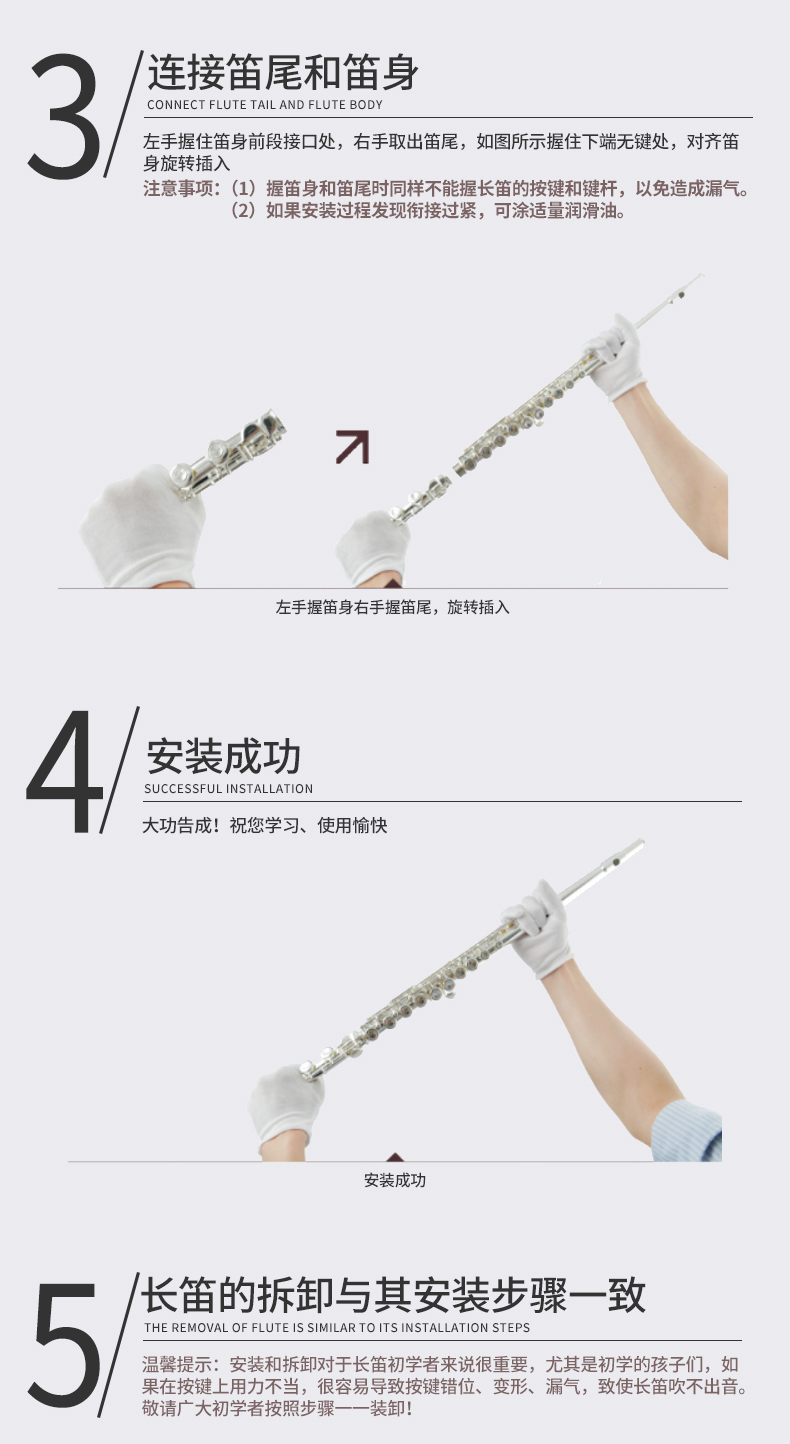 3

连接笛尾和笛身

CONNECT FLUTE TAIL AND FLUTE BODY

左手握住笛身前段接口处，右手取出笛尾，如图所示握住下端无键处，对齐笛身旋转插入

注意事项：（1）握笛身和笛尾时同样不能握长笛的按键和键杆，以免造成漏气。
（2）如果安装过程发现衔接过紧，可涂适量润滑油。

左手握笛身右手握笛尾，旋转插入

4

安装成功

SUCCESSFUL INSTALLATION

大功告成！祝您学习、使用愉快

安装成功

5

长笛的拆卸与其安装步骤一致

THE REMOVAL OF FLUTE IS SIMILAR TO ITS INSTALLATION STEPS

温馨提示：安装和拆卸对于长笛初学者来说很重要，尤其是初学的孩子们，如果在按键上用力不当，很容易导致按键错位、变形、漏气，致使长笛吹不出音。敬请广大初学者按照步骤一一装卸！