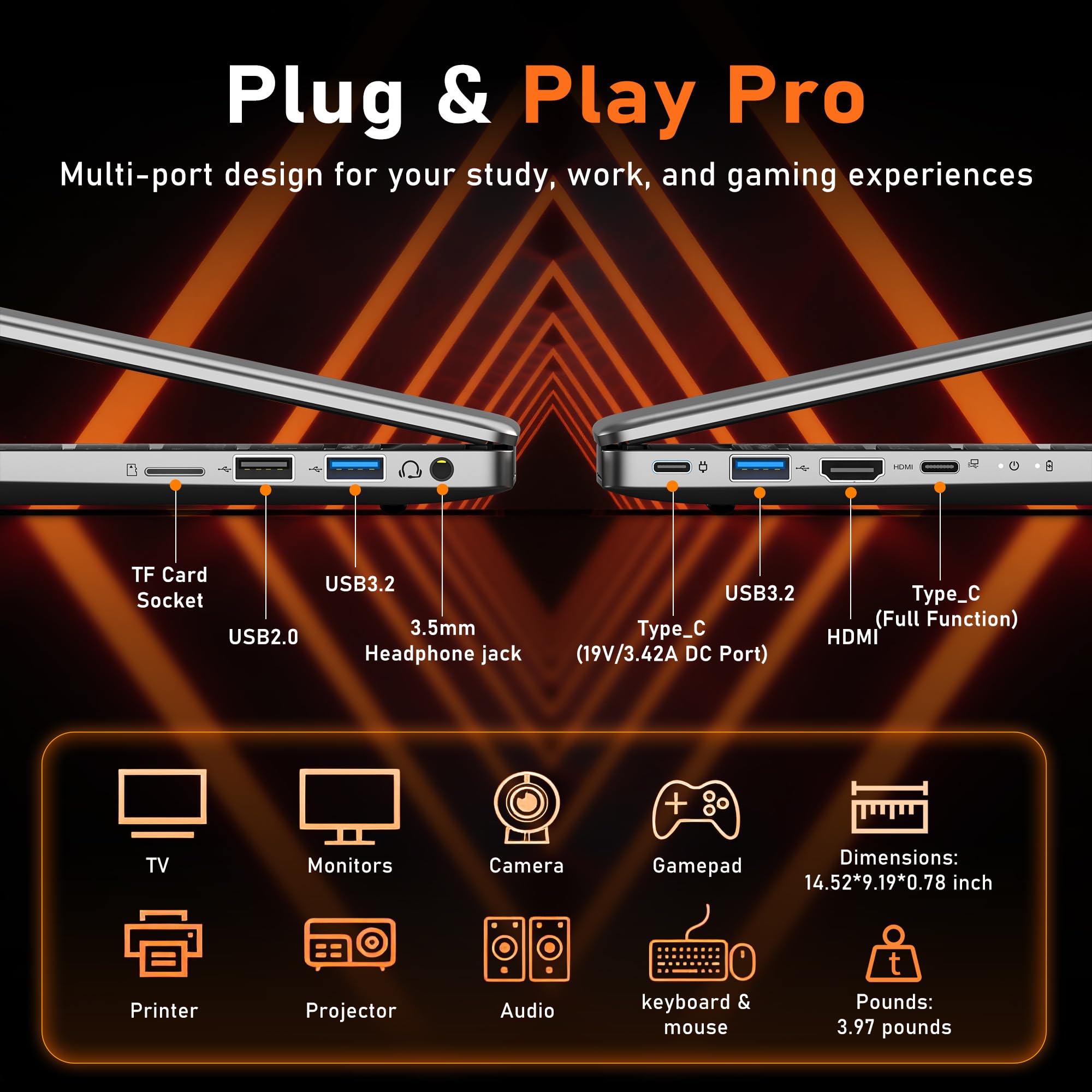 Plug & Play Pro

Multi-port design for your study, work, and gaming experiences

HDMI

TF Card Socket

USB2.0

USB3.2

3.5mm Headphone jack

Type_C (19V/3.42A DC Port)

USB3.2

HDMI

Type_C (Full Function)

TV

Monitors

Camera

Gamepad

Dimensions: 14.52*9.19*0.78 inch

Printer

Projector

Audio

keyboard & mouse

t

Pounds: 3.97 pounds