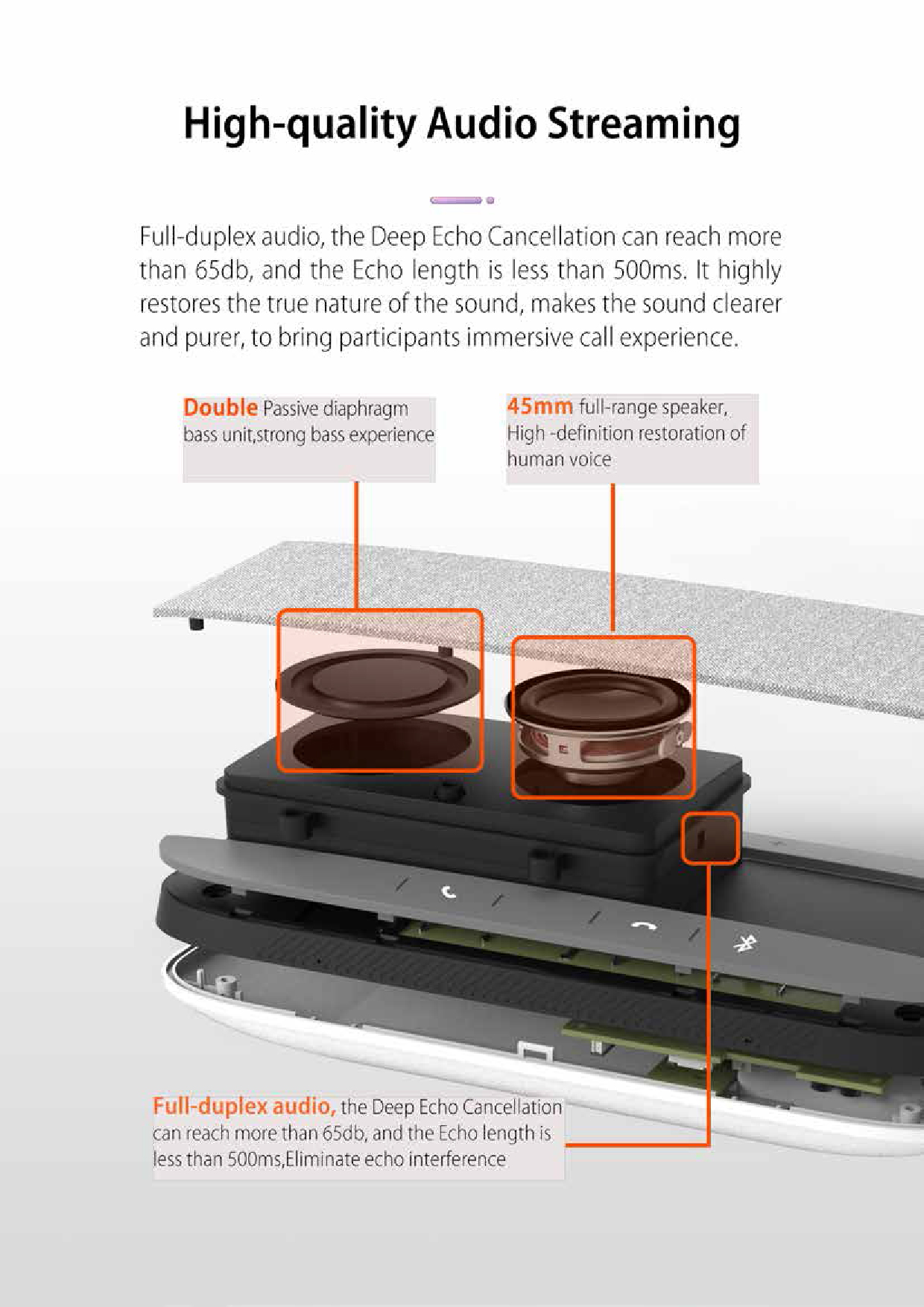 High-quality Audio Streaming

Full-duplex audio, the Deep Echo Cancellation can reach more than 65db, and the Echo length is less than 500ms. It highly restores the true nature of the sound, makes the sound clearer and purer, to bring participants immersive call experience.

Double Passive diaphragm bass unit,strong bass experience

45mm full-range speaker, High -definition restoration of human voice

Full-duplex audio, the Deep Echo Cancellation can reach more than 65db, and the Echo length is less than 500ms,Eliminate echo interference