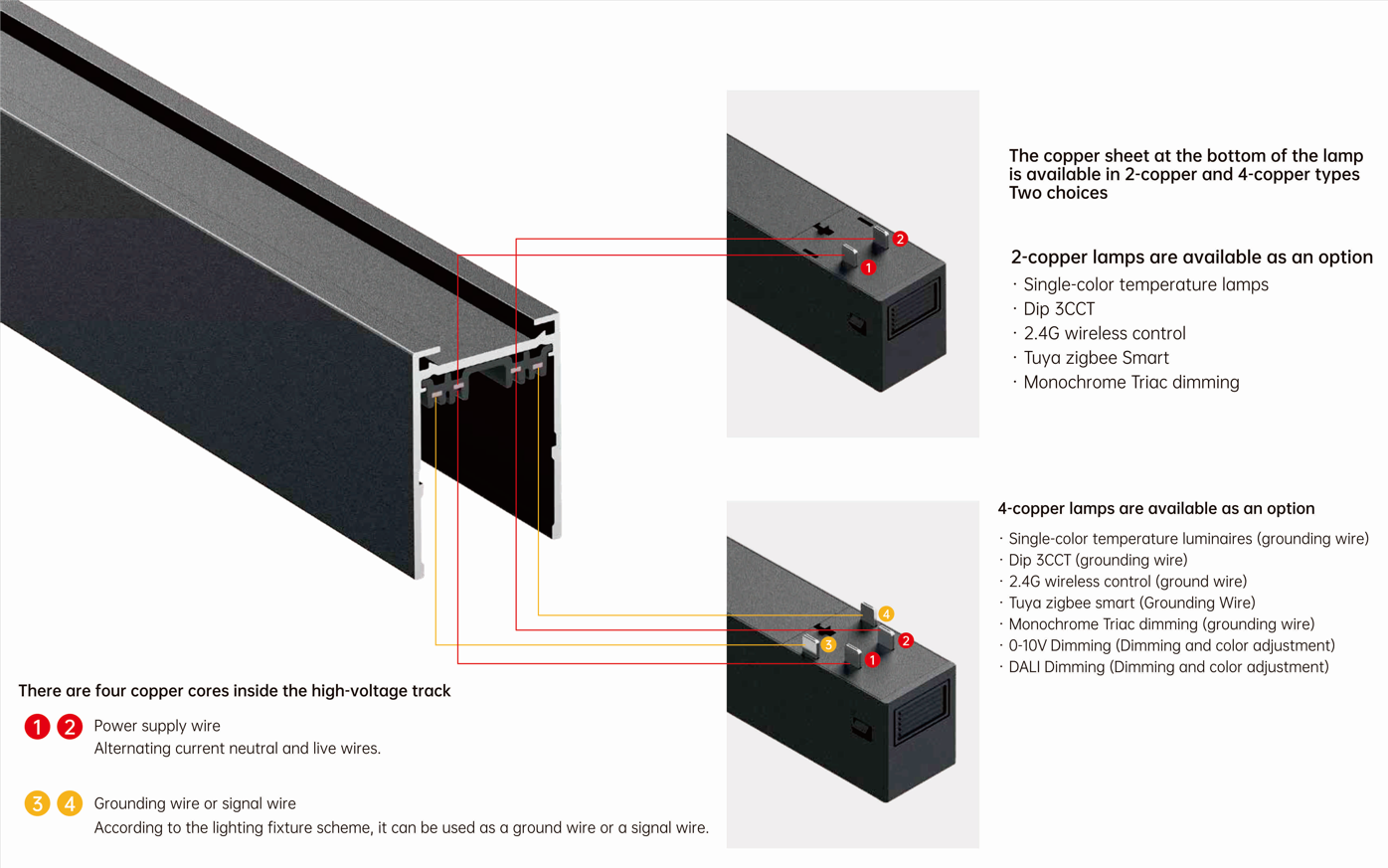 2
1

The copper sheet at the bottom of the lamp is available in 2-copper and 4-copper types Two choices

2-copper lamps are available as an option
· Single-color temperature lamps
· Dip 3CCT
· 2.4G wireless control
· Tuya zigbee Smart
· Monochrome Triac dimming

4
2
3
1

4-copper lamps are available as an option
· Single-color temperature luminaires (grounding wire)
· Dip 3CCT (grounding wire)
· 2.4G wireless control (ground wire)
· Tuya zigbee smart (Grounding Wire)
· Monochrome Triac dimming (grounding wire)
· 0-10V Dimming (Dimming and color adjustment)
· DALI Dimming (Dimming and color adjustment)

There are four copper cores inside the high-voltage track

1 2 Power supply wire
Alternating current neutral and live wires.

3 4 Grounding wire or signal wire
According to the lighting fixture scheme, it can be used as a ground wire or a signal wire.