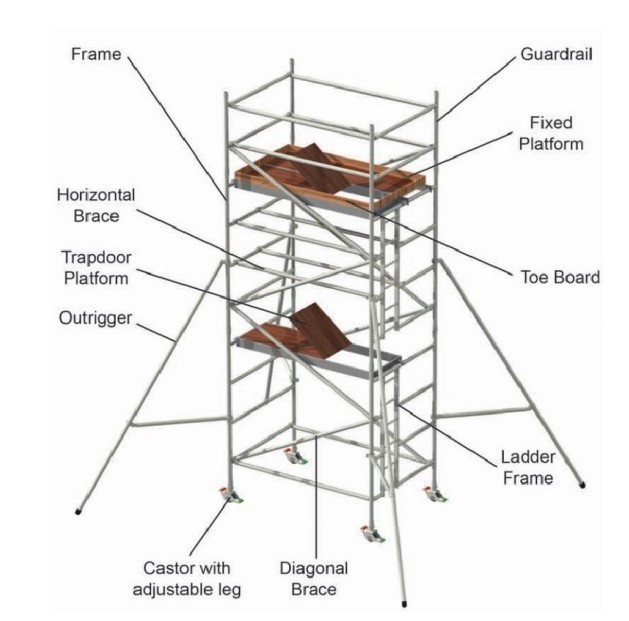 Frame

Guardrail

Fixed Platform

Horizontal Brace

Trapdoor Platform

Toe Board

Outrigger

Ladder Frame

Castor with adjustable leg

Diagonal Brace