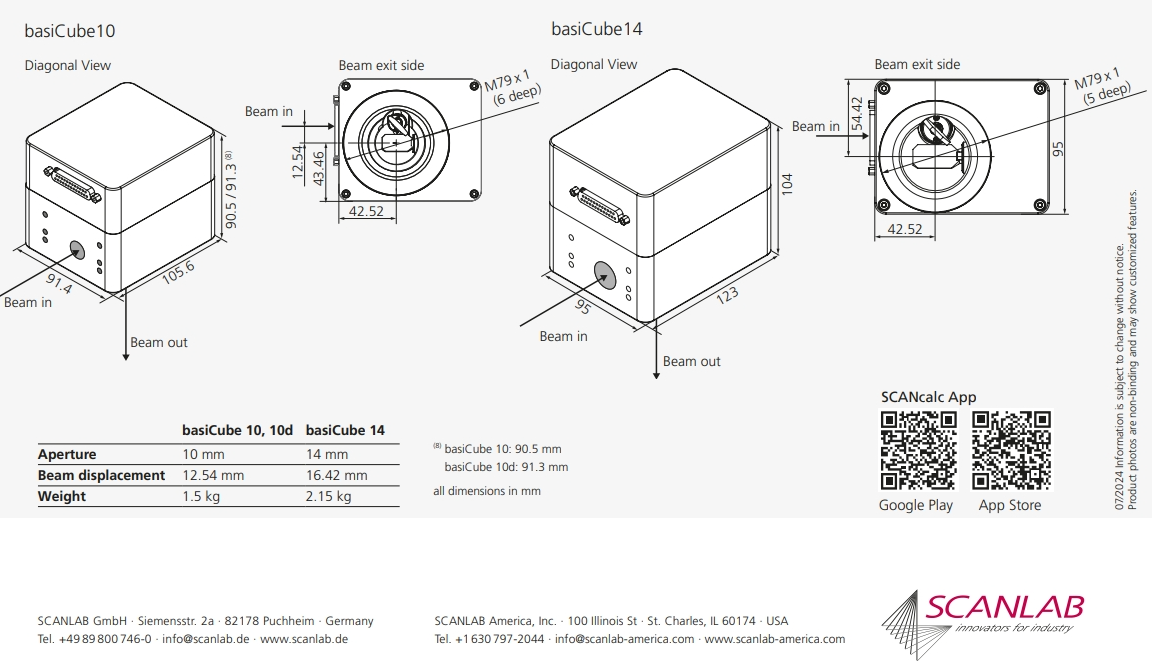 basiCube10

Diagonal View

90.5 / 91.3 $^{(8)}$

91.4

105.6

Beam in

Beam out

Beam exit side

Beam in

M79 x 1
(6 deep)

12.54

43.46

42.52

basiCube14

Diagonal View

104

95

123

Beam in

Beam out

Beam exit side

Beam in

M79 x 1
(5 deep)

54.42

95

42.52

| | basiCube 10, 10d | basiCube 14 |
|---|---|---|
| Aperture | 10 mm | 14 mm |
| Beam displacement | 12.54 mm | 16.42 mm |
| Weight | 1.5 kg | 2.15 kg |

$^{(8)}$ basiCube 10: 90.5 mm
basiCube 10d: 91.3 mm

all dimensions in mm

SCANcalc App

Google Play

App Store

07/2024 Information is subject to change without notice.
Product photos are non-binding and may show customized features.

SCANLAB GmbH · Siemensstr. 2a · 82178 Puchheim · Germany
Tel. +49 89 800 746-0 · info@scanlab.de · www.scanlab.de

SCANLAB America, Inc. · 100 Illinois St · St. Charles, IL 60174 · USA
Tel. +1 630 797-2044 · info@scanlab-america.com · www.scanlab-america.com

SCANLAB
innovators for industry