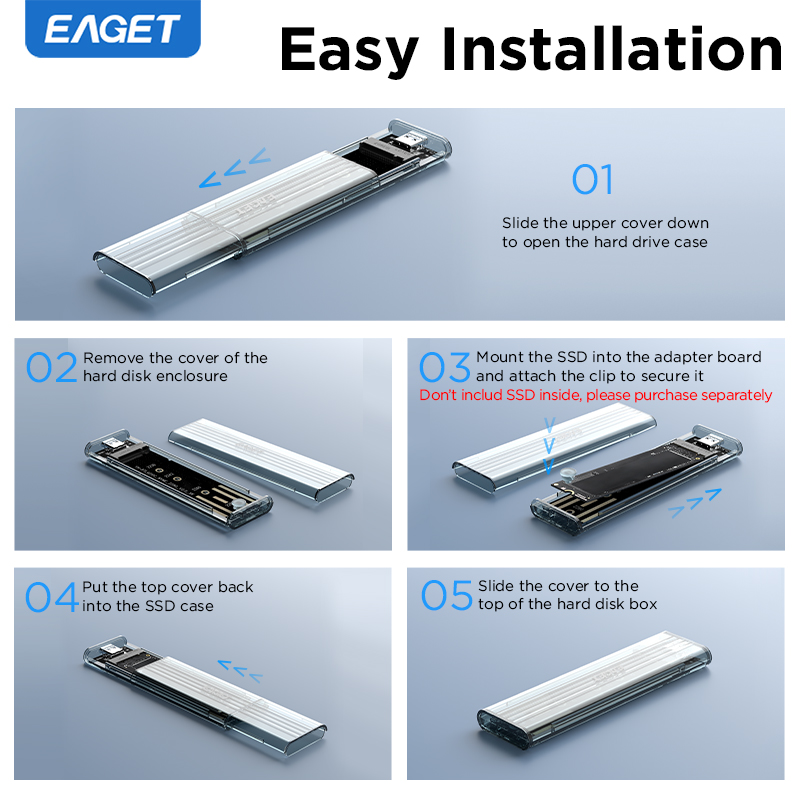 EAGET

Easy Installation

01
Slide the upper cover down to open the hard drive case

02 Remove the cover of the hard disk enclosure

03 Mount the SSD into the adapter board and attach the clip to secure it
Don't includ SSD inside, please purchase separately

04 Put the top cover back into the SSD case

05 Slide the cover to the top of the hard disk box