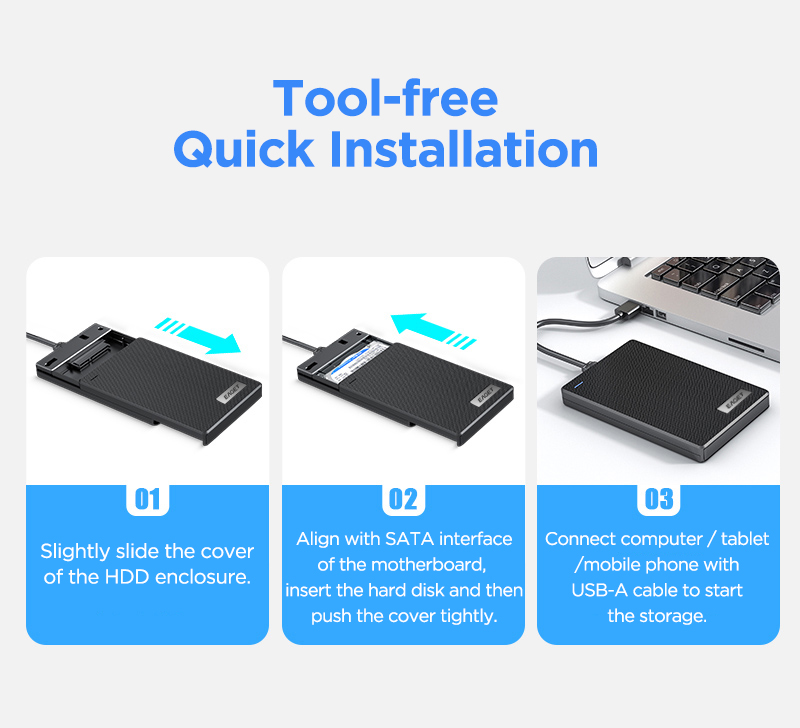 Tool-free
Quick Installation

EAGET

01

Slightly slide the cover of the HDD enclosure.

EAGET

02

Align with SATA interface of the motherboard, insert the hard disk and then push the cover tightly.

EAGET

03

Connect computer / tablet /mobile phone with USB-A cable to start the storage.