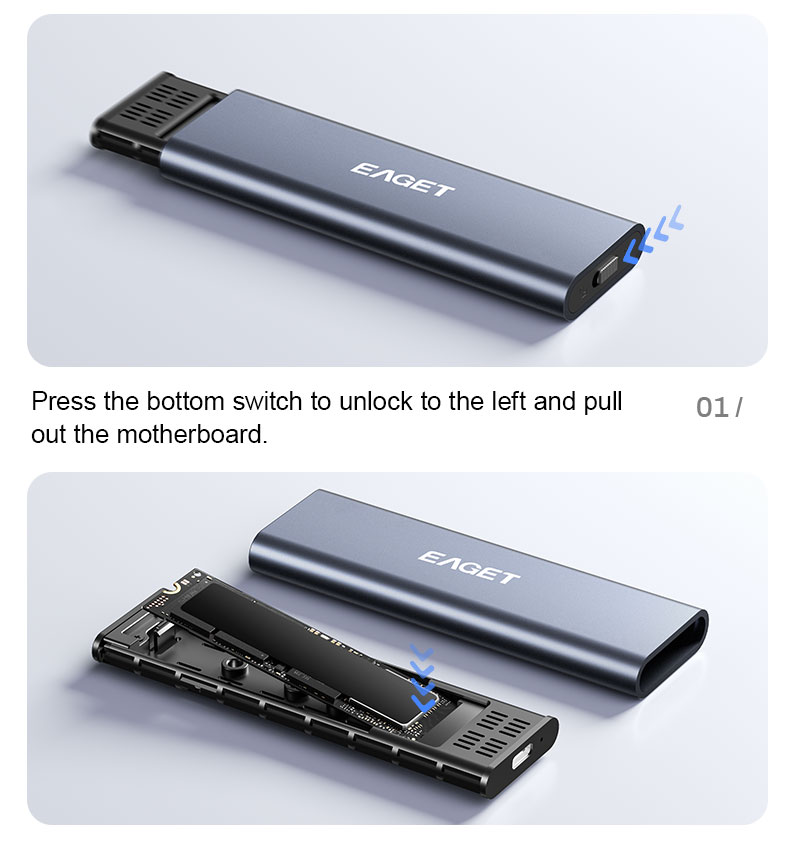 EAGET

Press the bottom switch to unlock to the left and pull out the motherboard.

01 /

EAGET